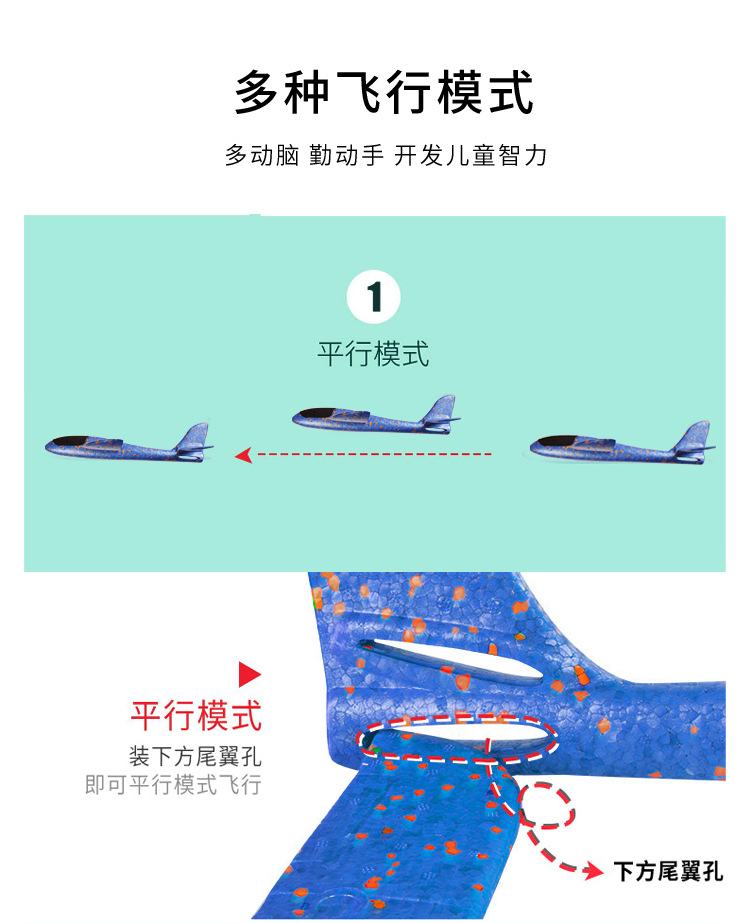 多种飞行模式

多动脑 勤动手 开发儿童智力

1

平行模式

平行模式

装下方尾翼孔

即可平行模式飞行

下方尾翼孔