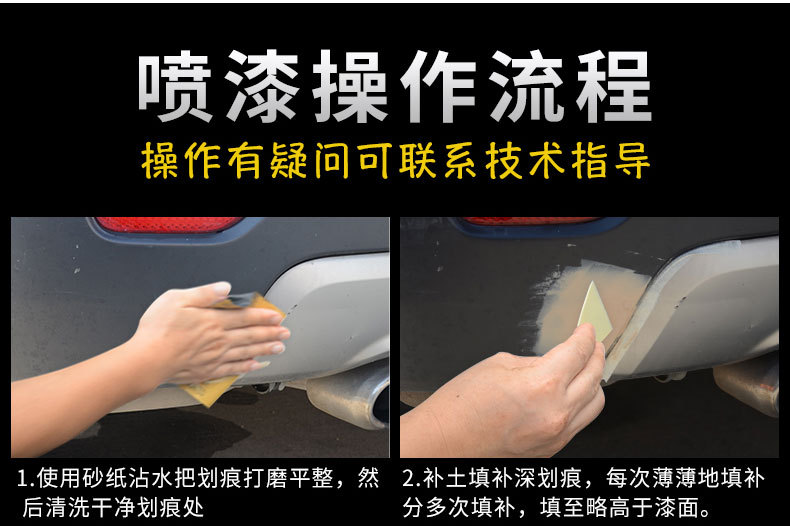 喷漆操作流程

操作有疑问可联系技术指导

1.使用砂纸沾水把划痕打磨平整，然后清洗干净划痕处

2.补土填补深划痕，每次薄薄地填补分多次填补，填至略高于漆面。