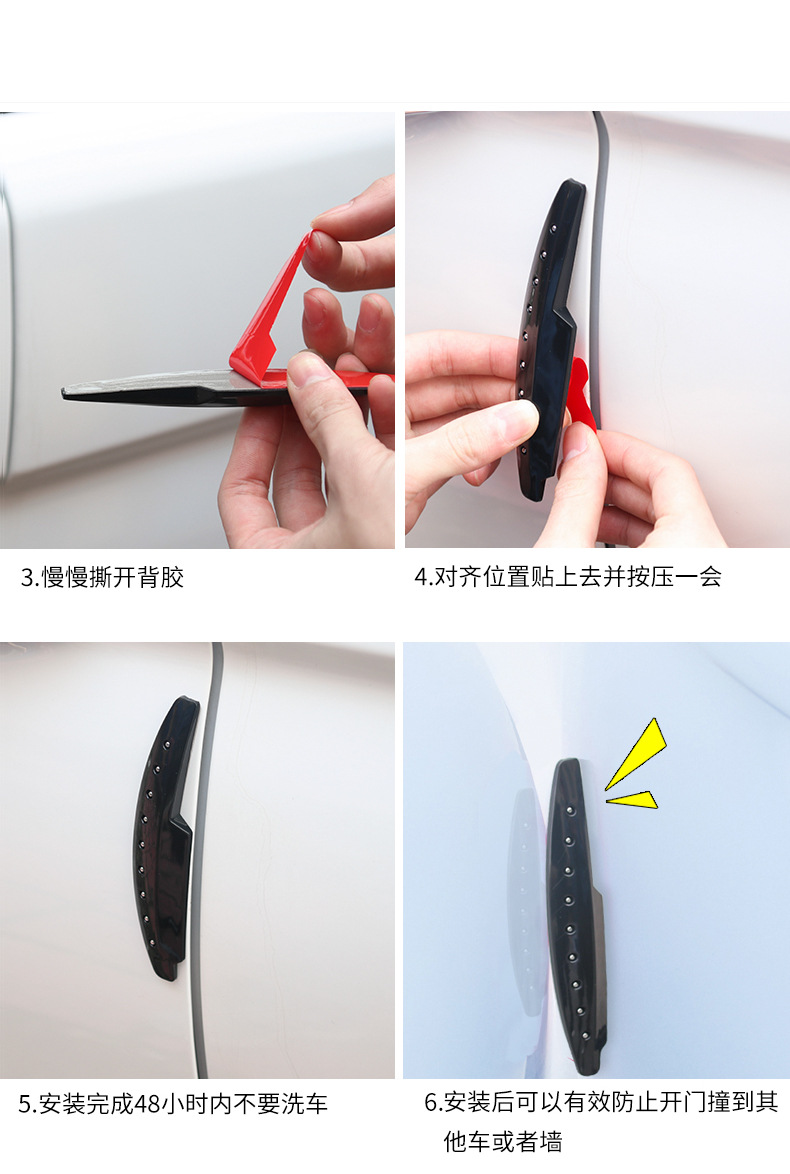 3.慢慢撕开背胶

4.对齐位置贴上去并按压一会

5.安装完成48小时内不要洗车

6.安装后可以有效防止开门撞到其他车或者墙