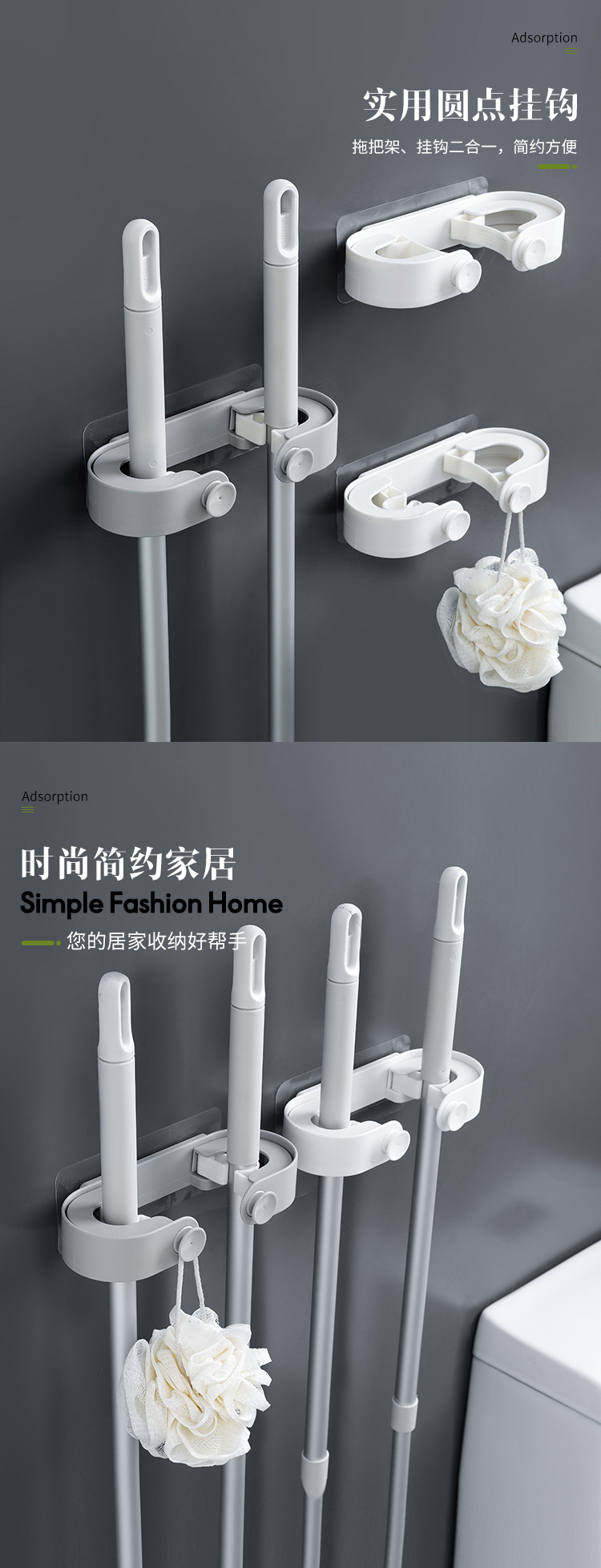 Adsorption

实用圆点挂钩

拖把架、挂钩二合一，简约方便

Adsorption

时尚简约家居

Simple Fashion Home

您的居家收纳好帮手