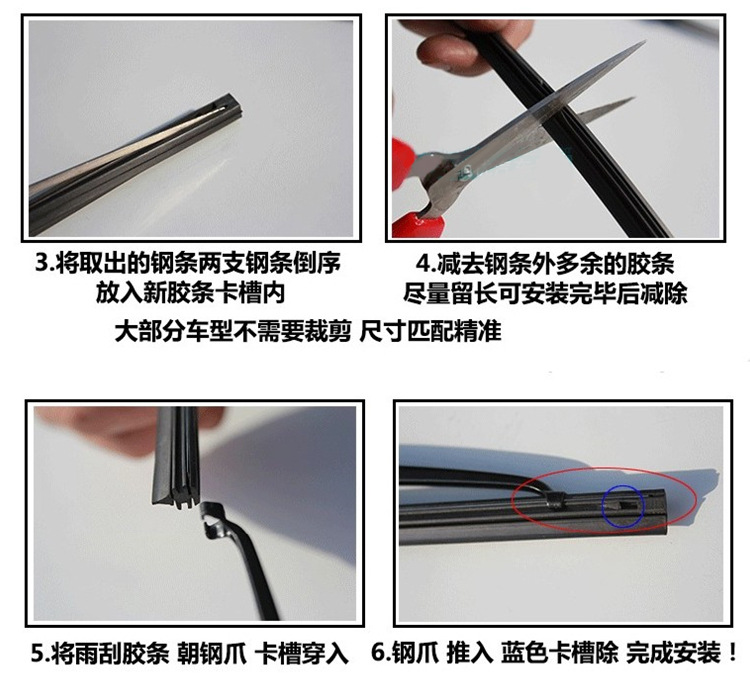 3.将取出的钢条两支钢条倒序
放入新胶条卡槽内

4.减去钢条外多余的胶条
尽量留长可安装完毕后减除

大部分车型不需要裁剪 尺寸匹配精准

5.将雨刮胶条 朝钢爪 卡槽穿入

6.钢爪 推入 蓝色卡槽除 完成安装！