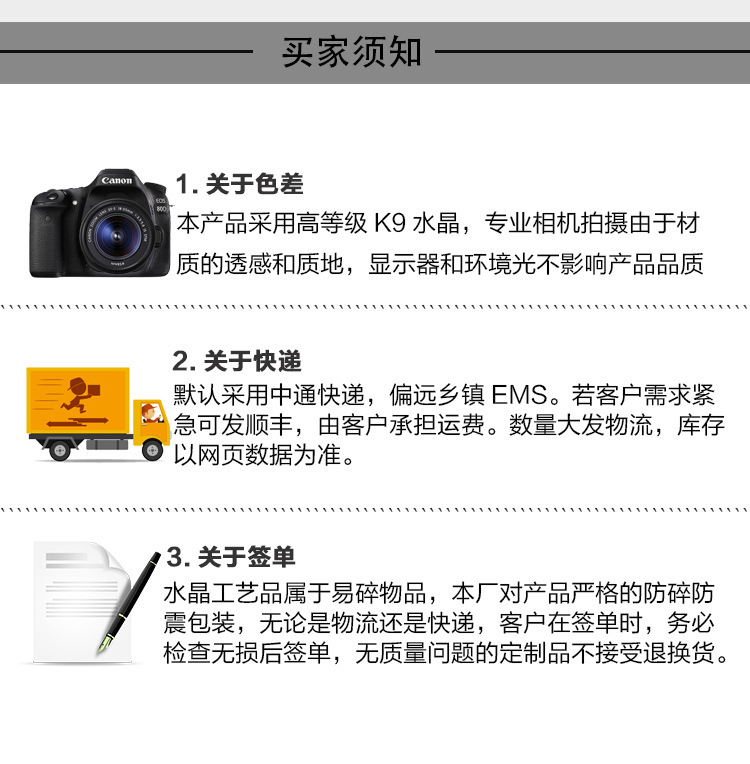 买家须知

Canon
EOS 80D

1. 关于色差
本产品采用高等级 K9 水晶，专业相机拍摄由于材质的透感和质地，显示器和环境光不影响产品品质

2. 关于快递
默认采用中通快递，偏远乡镇 EMS。若客户需求紧急可发顺丰，由客户承担运费。数量大发物流，库存以网页数据为准。

3. 关于签单
水晶工艺品属于易碎物品，本厂对产品严格的防碎防震包装，无论是物流还是快递，客户在签单时，务必检查无损后签单，无质量问题的定制品不接受退换货。