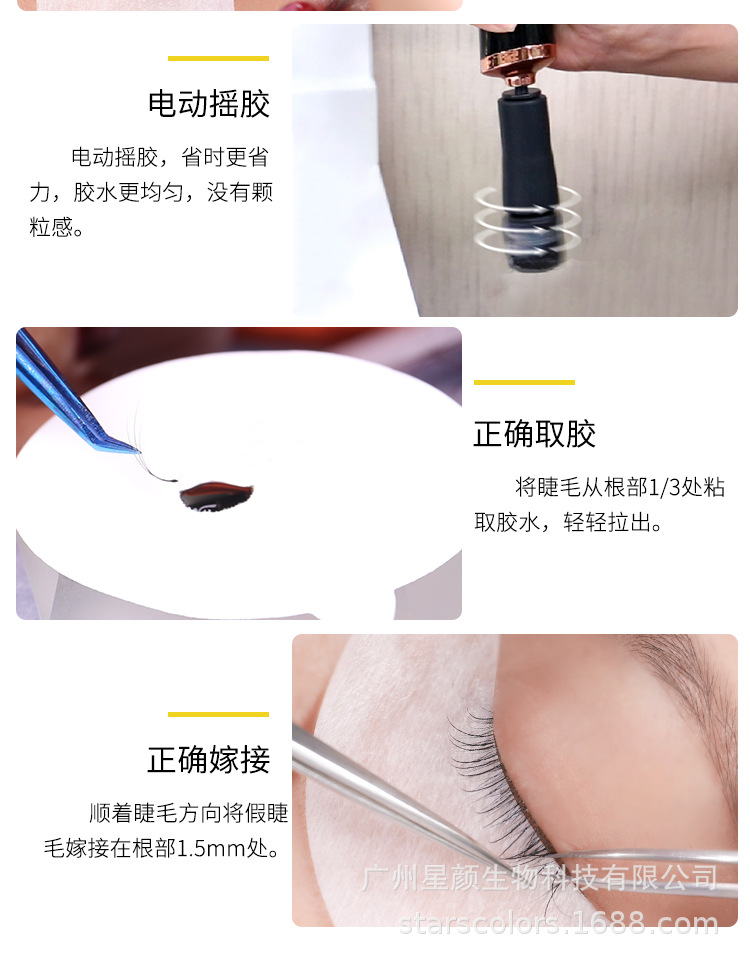 电动摇胶

电动摇胶，省时更省力，胶水更均匀，没有颗粒感。

正确取胶

将睫毛从根部1/3处粘取胶水，轻轻拉出。

正确嫁接

顺着睫毛方向将假睫毛嫁接在根部1.5mm处。

广州星颜生物科技有限公司
starscolors.1688.com