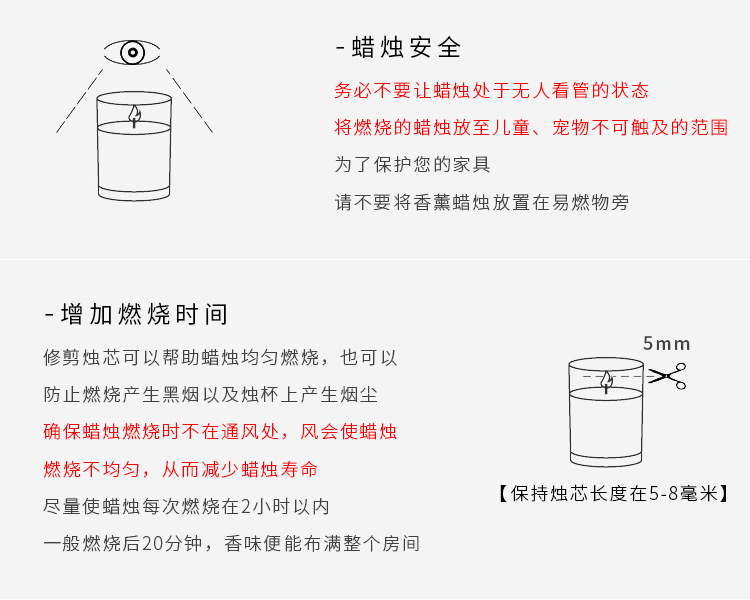 -蜡烛安全

务必不要让蜡烛处于无人看管的状态

将燃烧的蜡烛放至儿童、宠物不可触及的范围

为了保护您的家具

请不要将香薰蜡烛放置在易燃物旁

-增加燃烧时间

修剪烛芯可以帮助蜡烛均匀燃烧，也可以

防止燃烧产生黑烟以及烛杯上产生烟尘

确保蜡烛燃烧时不在通风处，风会使蜡烛

燃烧不均匀，从而减少蜡烛寿命

尽量使蜡烛每次燃烧在2小时以内

一般燃烧后20分钟，香味便能布满整个房间

5mm

【保持烛芯长度在5-8毫米】