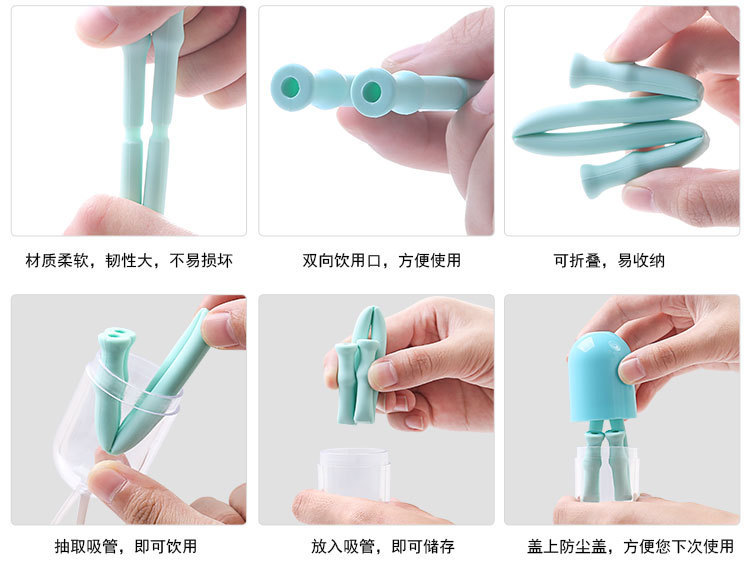 材质柔软，韧性大，不易损坏

双向饮用口，方便使用

可折叠，易收纳

抽取吸管，即可饮用

放入吸管，即可储存

盖上防尘盖，方便您下次使用