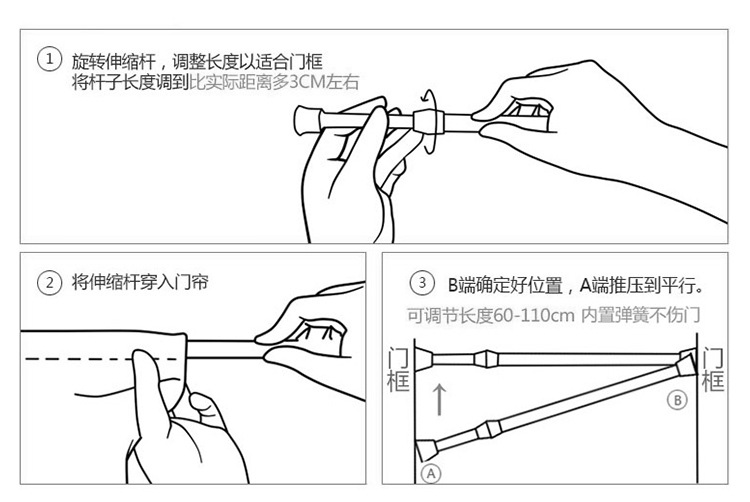 ① 旋转伸缩杆，调整长度以适合门框
将杆子长度调到比实际距离多3CM左右

② 将伸缩杆穿入门帘

③ B端确定好位置，A端推压到平行。
可调节长度60-110cm 内置弹簧不伤门

门框

门框

B

A