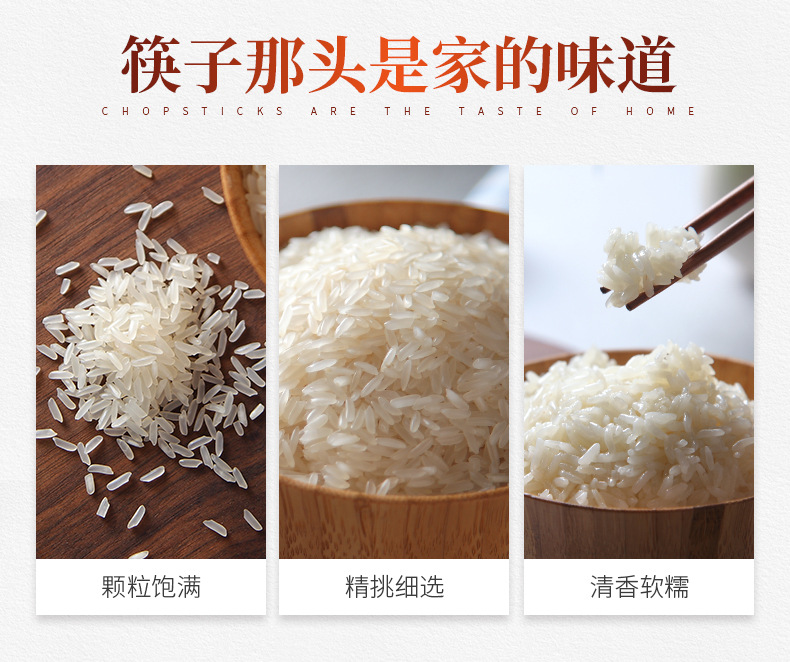 筷子那头是家的味道

CHOPSTICKS ARE THE TASTE OF HOME

颗粒饱满

精挑细选

清香软糯