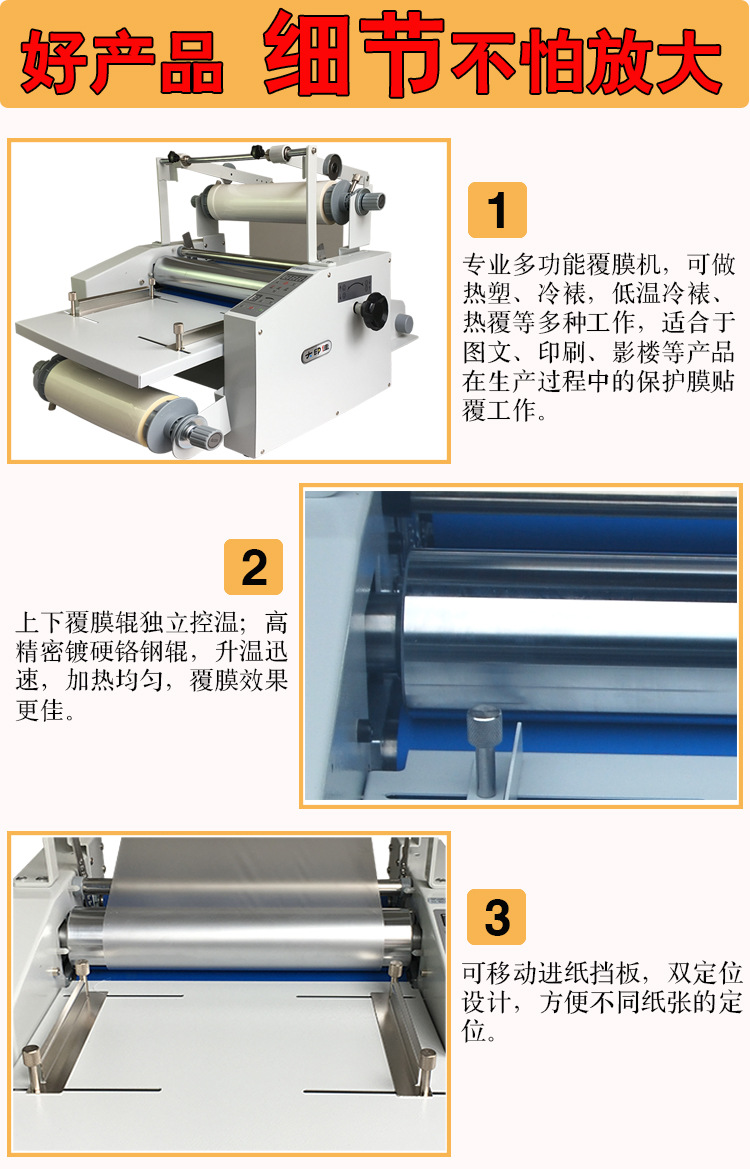 好产品 细节不怕放大

1

专业多功能覆膜机，可做热塑、冷裱，低温冷裱、热覆等多种工作，适合于图文、印刷、影楼等产品在生产过程中的保护膜贴覆工作。

2

上下覆膜辊独立控温；高精密镀硬铬钢辊，升温迅速，加热均匀，覆膜效果更佳。

3

可移动进纸挡板，双定位设计，方便不同纸张的定位。