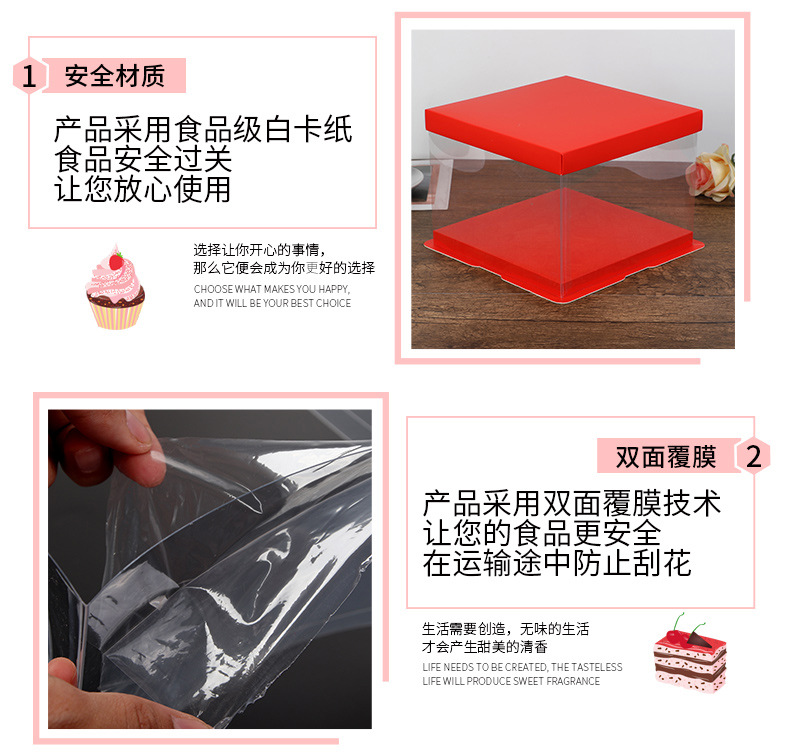 1 安全材质

产品采用食品级白卡纸
食品安全过关
让您放心使用

选择让你开心的事情，
那么它便会成为你更好的选择
CHOOSE WHAT MAKES YOU HAPPY,
AND IT WILL BE YOUR BEST CHOICE

双面覆膜 2

产品采用双面覆膜技术
让您的食品更安全
在运输途中防止刮花

生活需要创造，无味的生活
才会产生甜美的清香
LIFE NEEDS TO BE CREATED, THE TASTELESS
LIFE WILL PRODUCE SWEET FRAGRANCE