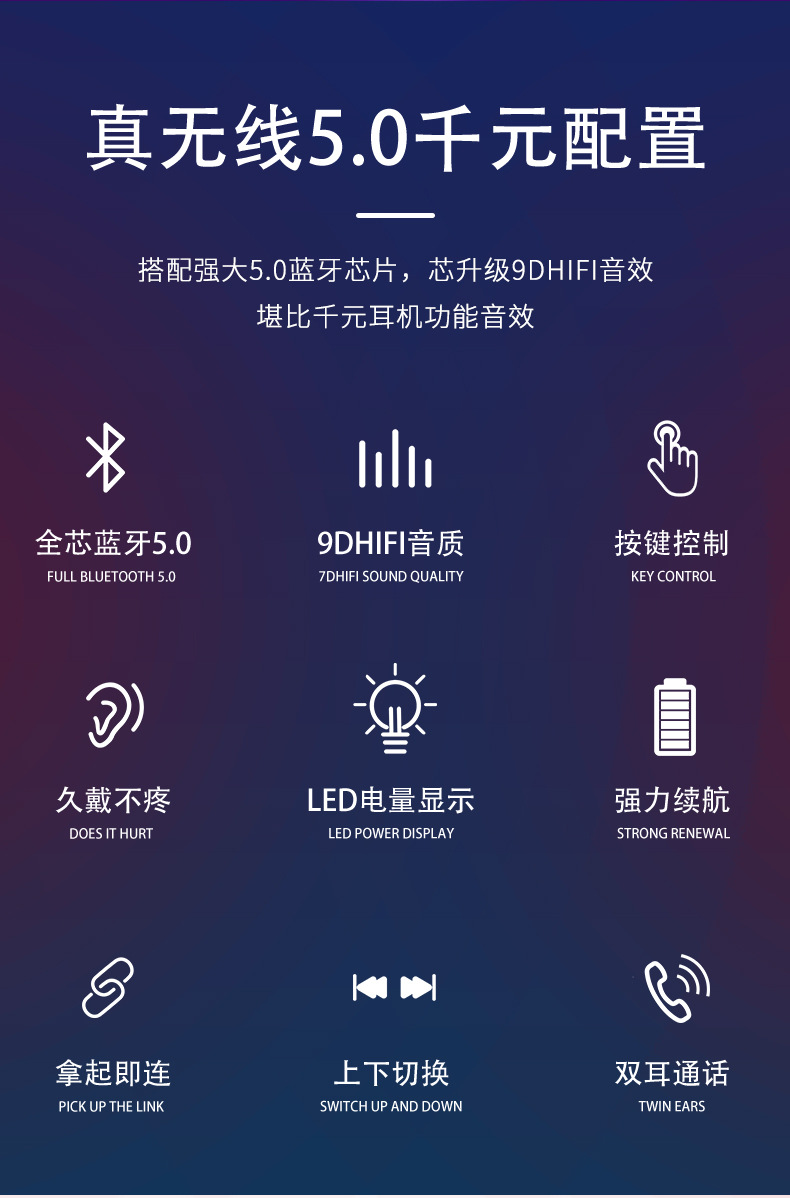 真无线5.0千元配置

搭配强大5.0蓝牙芯片，芯升级9DHIFI音效
堪比千元耳机功能音效

全芯蓝牙5.0
FULL BLUETOOTH 5.0

9DHIFI音质
7DHIFI SOUND QUALITY

按键控制
KEY CONTROL

久戴不疼
DOES IT HURT

LED电量显示
LED POWER DISPLAY

强力续航
STRONG RENEWAL

拿起即连
PICK UP THE LINK

上下切换
SWITCH UP AND DOWN

双耳通话
TWIN EARS