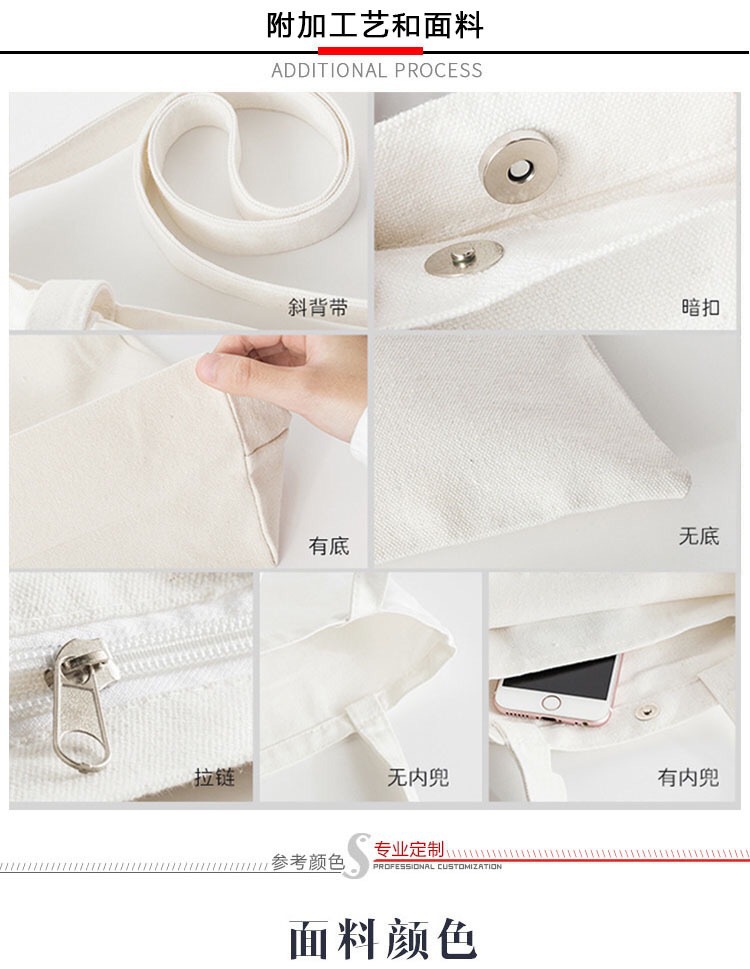 附加工艺和面料

ADDITIONAL PROCESS

斜背带

暗扣

有底

无底

拉链

无内兜

有内兜

参考颜色 S 专业定制 PROFESSIONAL CUSTOMIZATION

面料颜色