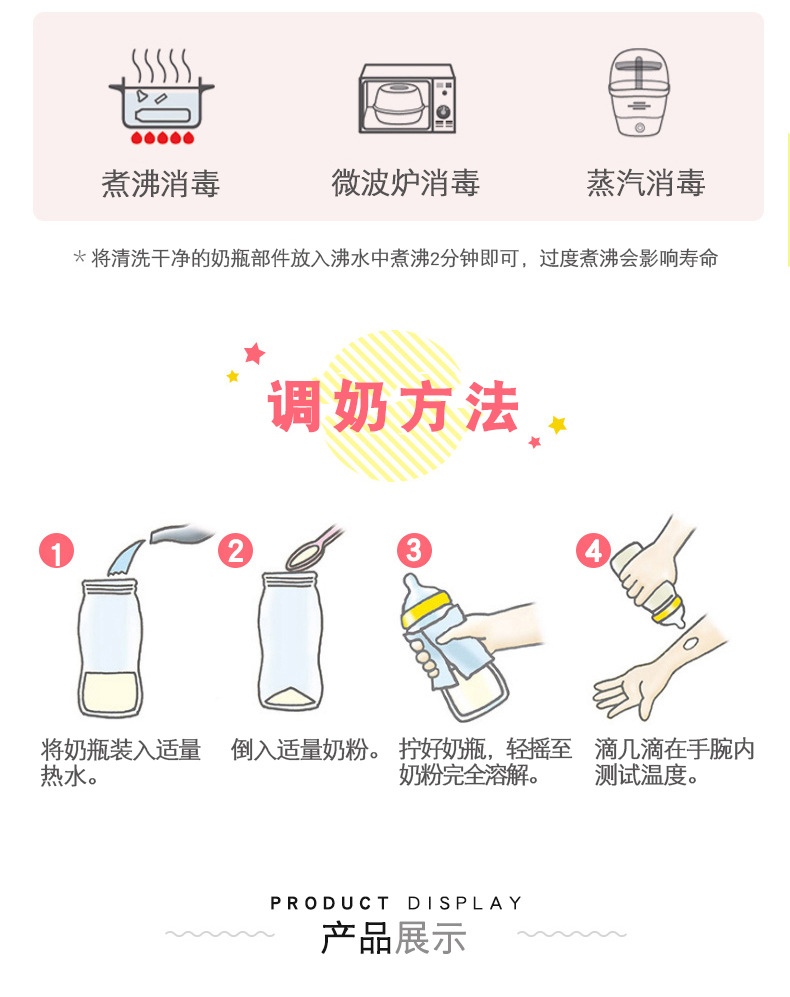 煮沸消毒

微波炉消毒

蒸汽消毒

* 将清洗干净的奶瓶部件放入沸水中煮沸2分钟即可，过度煮沸会影响寿命

调奶方法

1
将奶瓶装入适量热水。

2
倒入适量奶粉。

3
拧好奶瓶，轻摇至奶粉完全溶解。

4
滴几滴在手腕内测试温度。

PRODUCT DISPLAY
产品展示