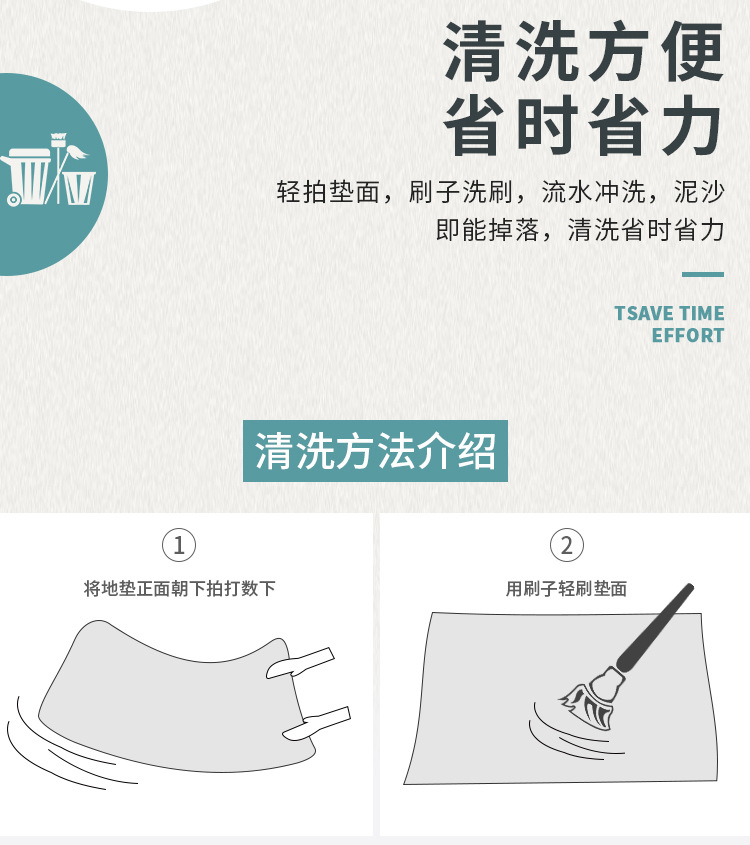 清洗方便
省时省力

轻拍垫面，刷子洗刷，流水冲洗，泥沙即能掉落，清洗省时省力

TSAVE TIME
EFFORT

清洗方法介绍

①
将地垫正面朝下拍打数下

②
用刷子轻刷垫面