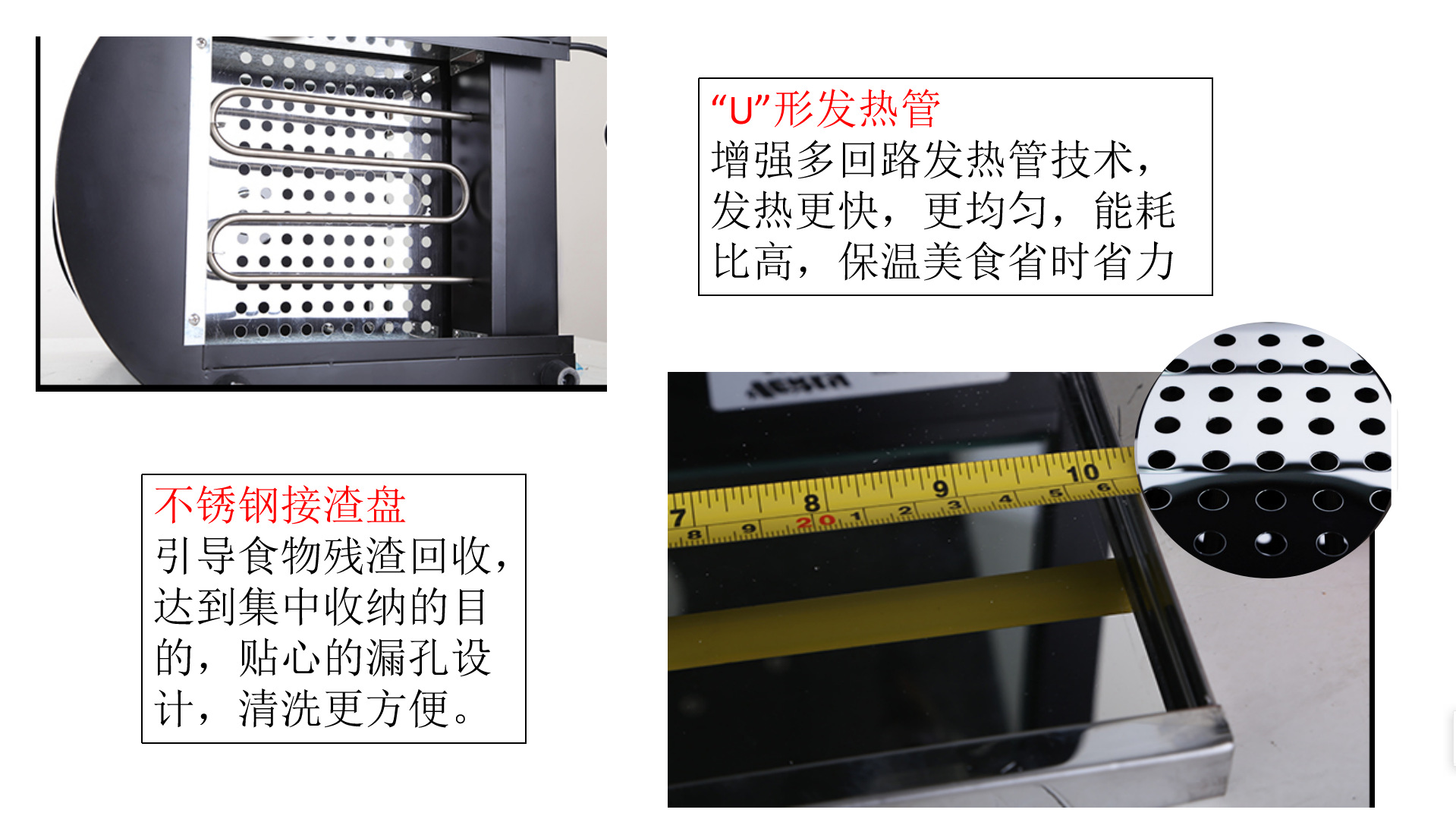 “U”形发热管
增强多回路发热管技术，发热更快，更均匀，能耗比高，保温美食省时省力

不锈钢接渣盘
引导食物残渣回收，达到集中收纳的目的，贴心的漏孔设计，清洗更方便。

7 8 9 10
8 9 20 1 2 3 4 5 6