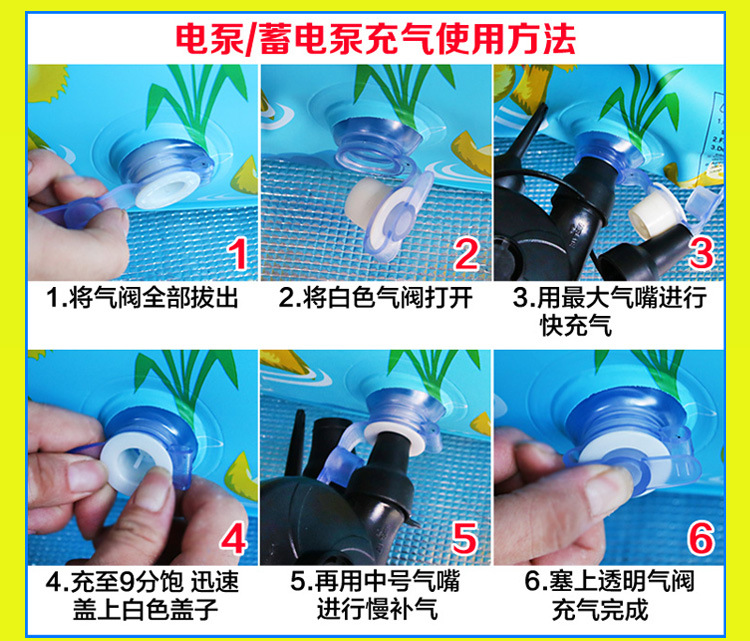 电泵/蓄电泵充气使用方法

1

1.将气阀全部拔出

2

2.将白色气阀打开

3

3.用最大气嘴进行快充气

4

4.充至9分饱 迅速盖上白色盖子

5

5.再用中号气嘴进行慢补气

6

6.塞上透明气阀充气完成