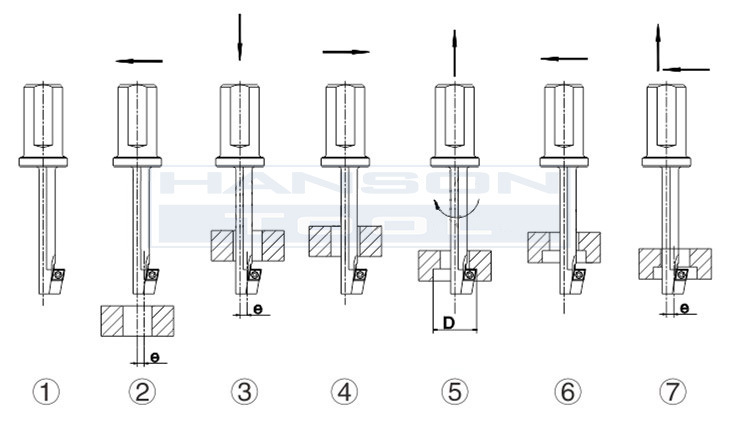 HANSON
TOOL

e

e

D

e

①
②
③
④
⑤
⑥
⑦