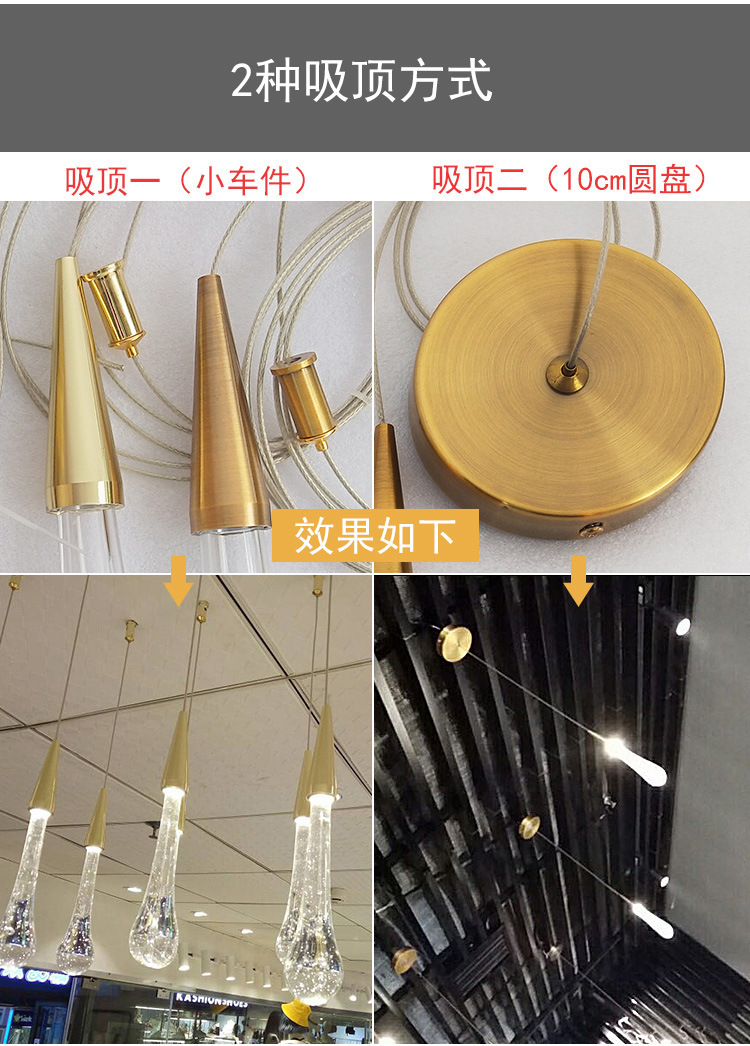 2种吸顶方式

吸顶一（小车件）

吸顶二（10cm圆盘）

效果如下

FASHIONSHOES