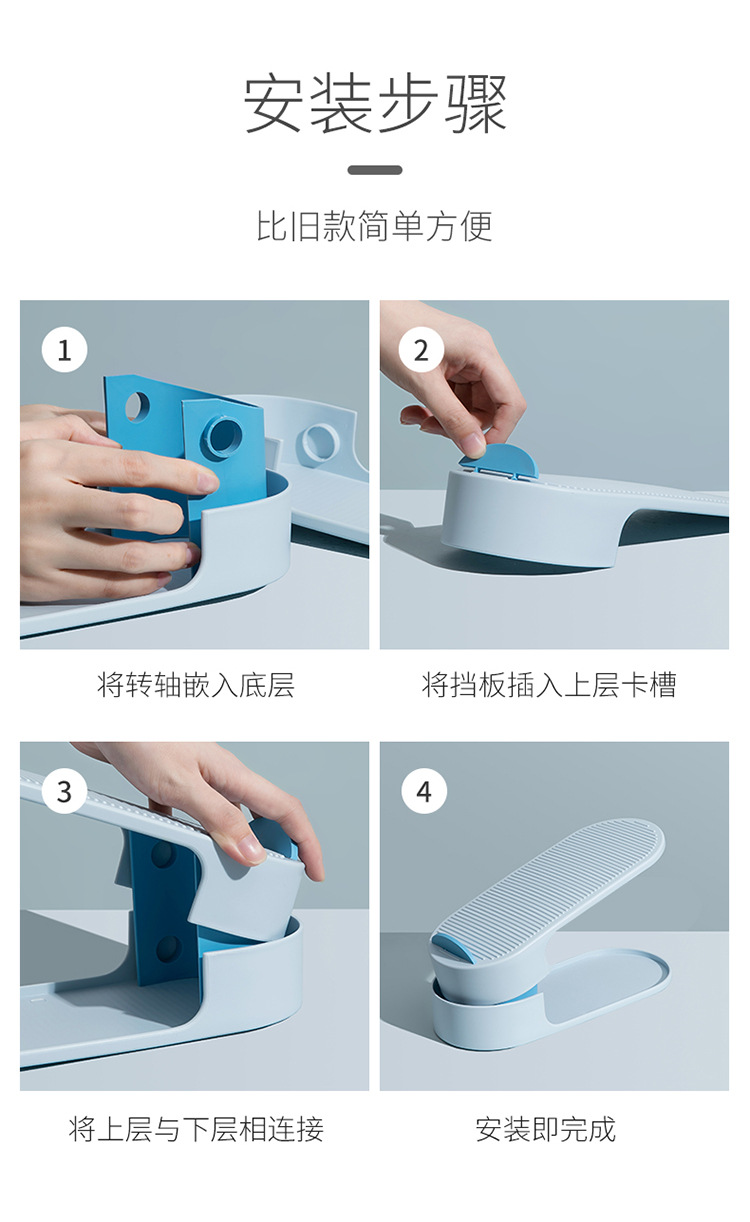 安装步骤

比旧款简单方便

1

将转轴嵌入底层

2

将挡板插入上层卡槽

3

将上层与下层相连接

4

安装即完成