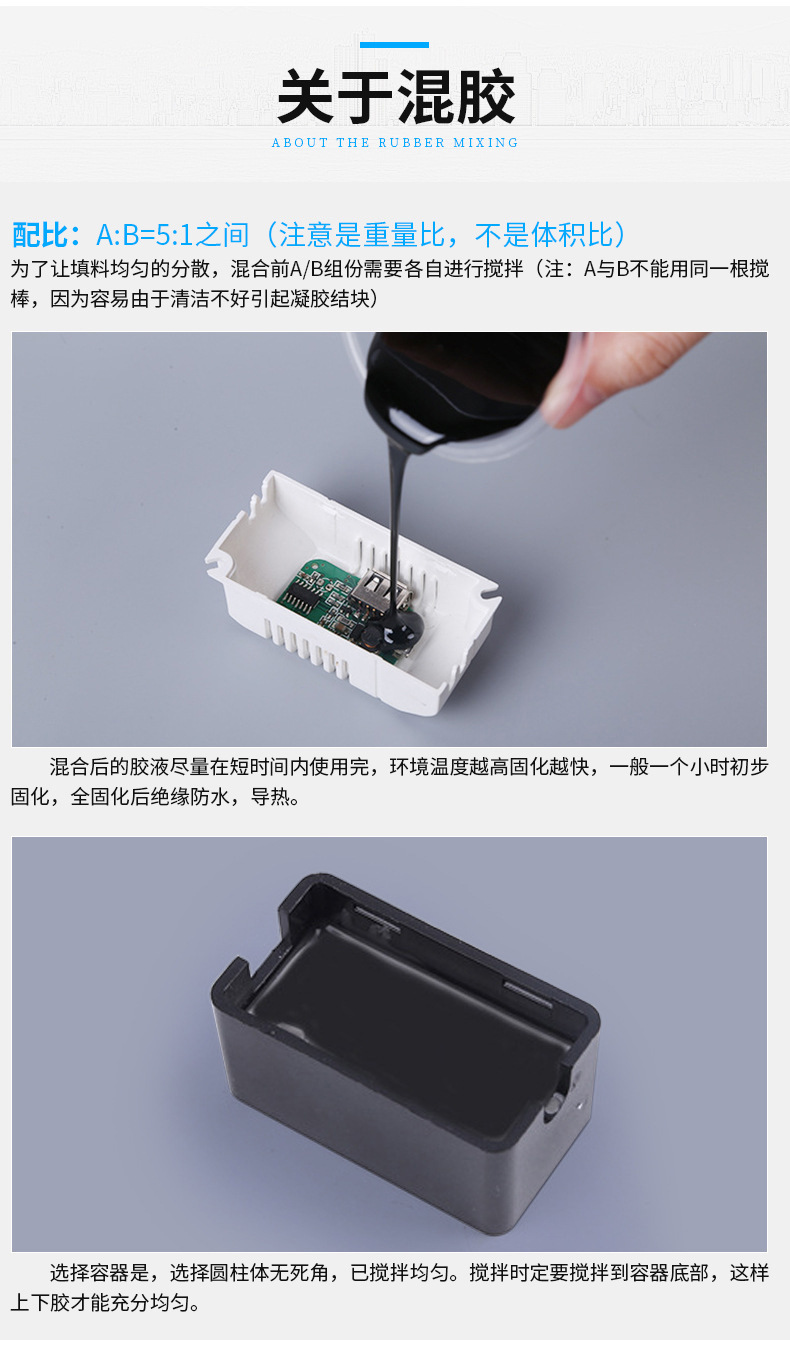 关于混胶

ABOUT THE RUBBER MIXING

配比：A:B=5:1之间（注意是重量比，不是体积比）

为了让填料均匀的分散，混合前A/B组份需要各自进行搅拌（注：A与B不能用同一根搅棒，因为容易由于清洁不好引起凝胶结块）

混合后的胶液尽量在短时间内使用完，环境温度越高固化越快，一般一个小时初步固化，全固化后绝缘防水，导热。

选择容器是，选择圆柱体无死角，已搅拌均匀。搅拌时定要搅拌到容器底部，这样上下胶才能充分均匀。