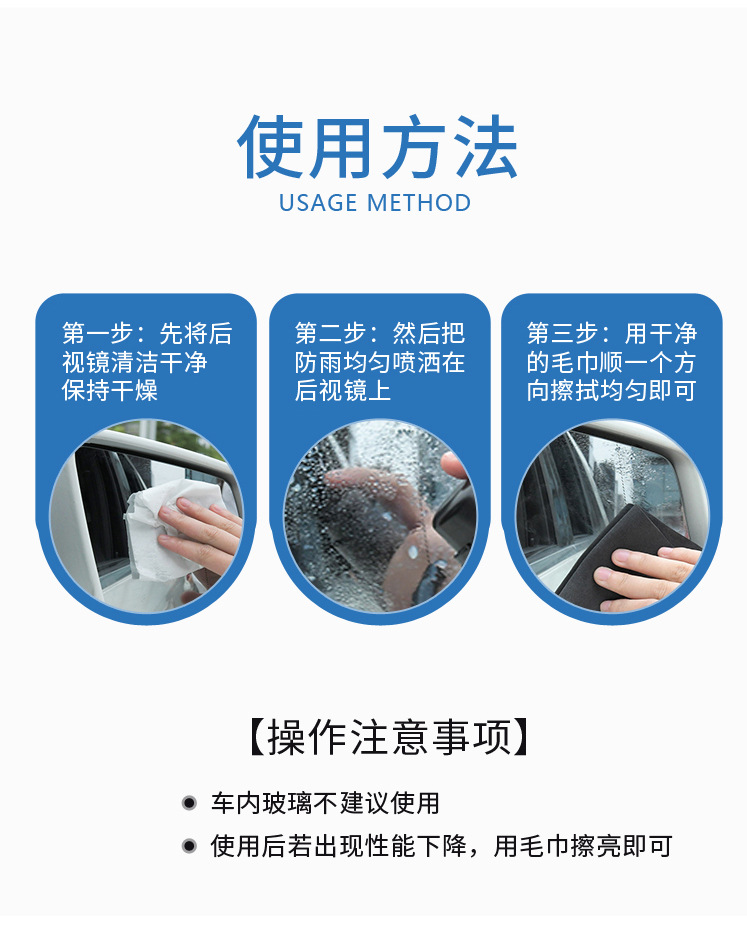 使用方法
USAGE METHOD

第一步：先将后视镜清洁干净保持干燥

第二步：然后把防雨均匀喷洒在后视镜上

第三步：用干净的毛巾顺一个方向擦拭均匀即可

【操作注意事项】

● 车内玻璃不建议使用
● 使用后若出现性能下降，用毛巾擦亮即可