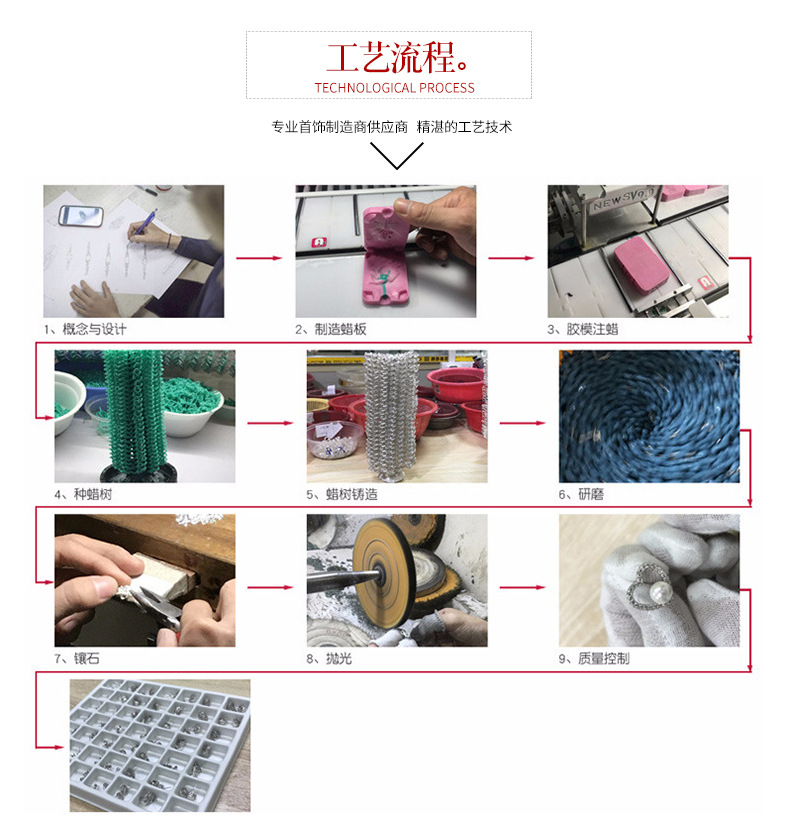 工艺流程。
TECHNOLOGICAL PROCESS

专业首饰制造商供应商 精湛的工艺技术

NEWSV

1、概念与设计

2、制造蜡板

3、胶模注蜡

4、种蜡树

5、蜡树铸造

6、研磨

7、镶石

8、抛光

9、质量控制