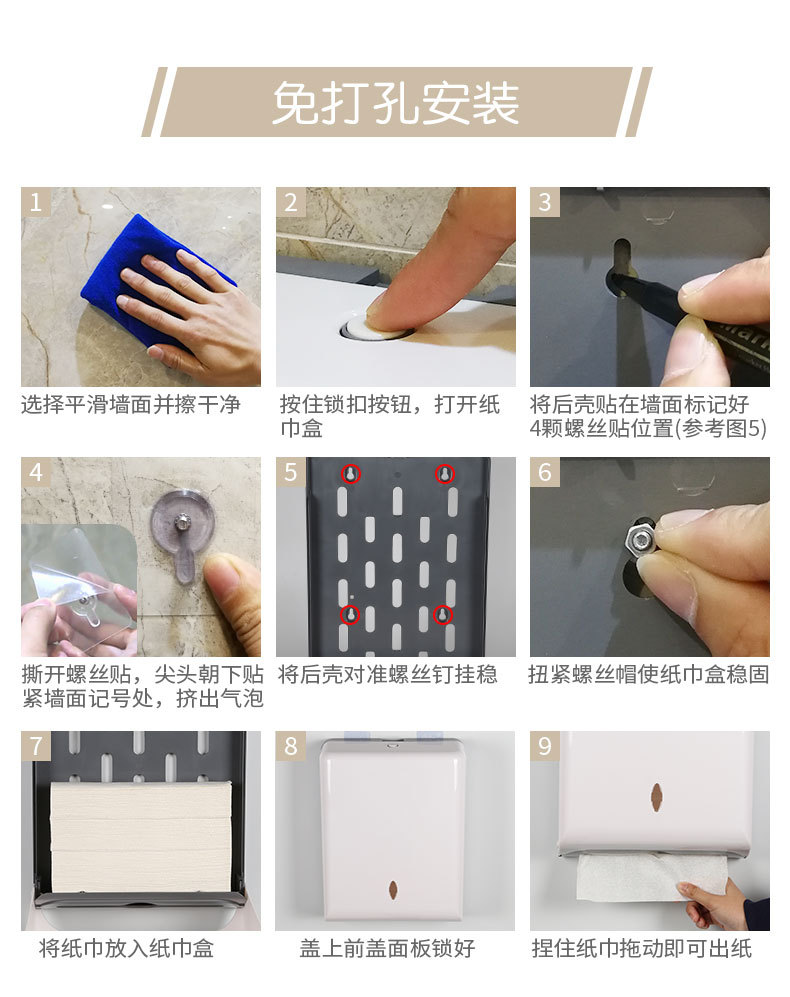 免打孔安装

1
选择平滑墙面并擦干净

2
按住锁扣按钮，打开纸巾盒

3
将后壳贴在墙面标记好4颗螺丝贴位置(参考图5)

4
撕开螺丝贴，尖头朝下贴紧墙面记号处，挤出气泡

5
将后壳对准螺丝钉挂稳

6
扭紧螺丝帽使纸巾盒稳固

7
将纸巾放入纸巾盒

8
盖上前盖面板锁好

9
捏住纸巾拖动即可出纸