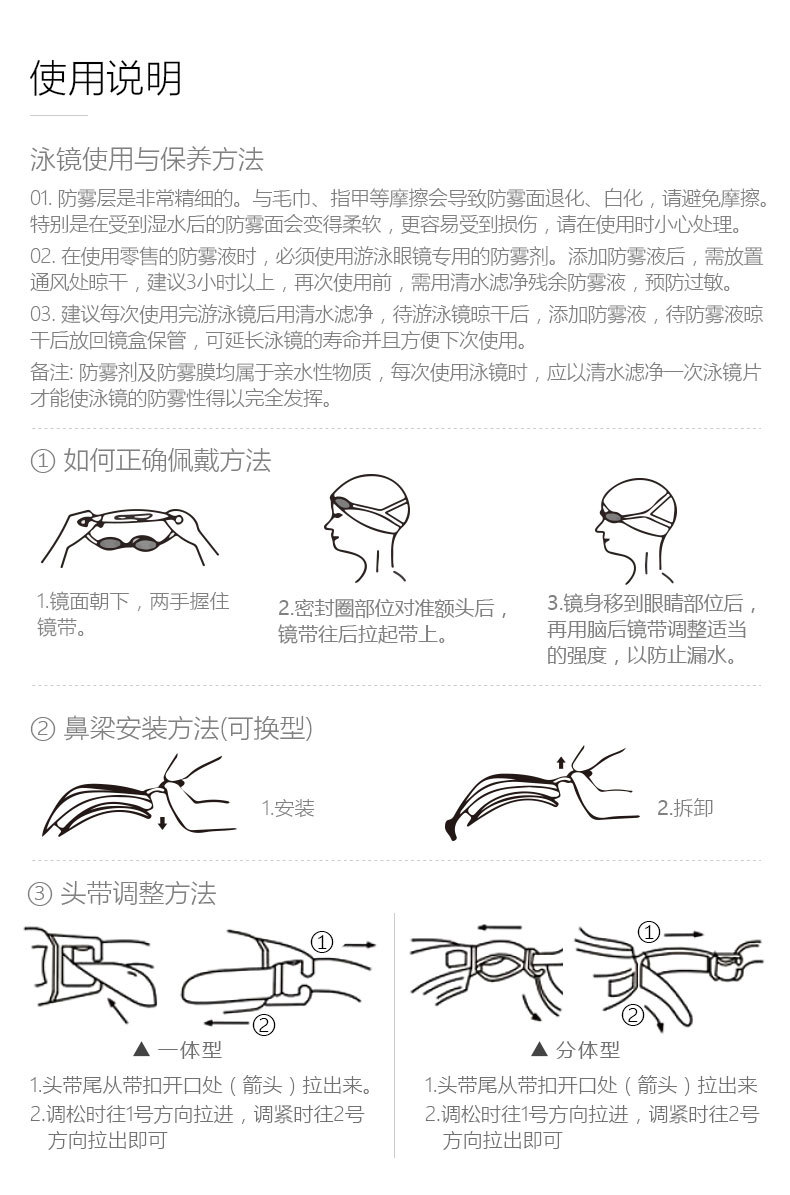 使用说明

泳镜使用与保养方法

01. 防雾层是非常精细的。与毛巾、指甲等摩擦会导致防雾面退化、白化，请避免摩擦。特别是在受到湿水后的防雾面会变得柔软，更容易受到损伤，请在使用时小心处理。

02. 在使用零售的防雾液时，必须使用游泳眼镜专用的防雾剂。添加防雾液后，需放置通风处晾干，建议3小时以上，再次使用前，需用清水滤净残余防雾液，预防过敏。

03. 建议每次使用完游泳镜后用清水滤净，待游泳镜晾干后，添加防雾液，待防雾液晾干后放回镜盒保管，可延长泳镜的寿命并且方便下次使用。

备注: 防雾剂及防雾膜均属于亲水性物质，每次使用泳镜时，应以清水滤净一次泳镜片才能使泳镜的防雾性得以完全发挥。

① 如何正确佩戴方法

1.镜面朝下，两手握住镜带。

2.密封圈部位对准额头后，镜带往后拉起带上。

3.镜身移到眼睛部位后，再用脑后镜带调整适当的强度，以防止漏水。

② 鼻梁安装方法(可换型)

1.安装

2.拆卸

③ 头带调整方法

①
②

▲ 一体型

1.头带尾从带扣开口处（箭头）拉出来。
2.调松时往1号方向拉进，调紧时往2号方向拉出即可

①
②

▲ 分体型

1.头带尾从带扣开口处（箭头）拉出来
2.调松时往1号方向拉进，调紧时往2号方向拉出即可