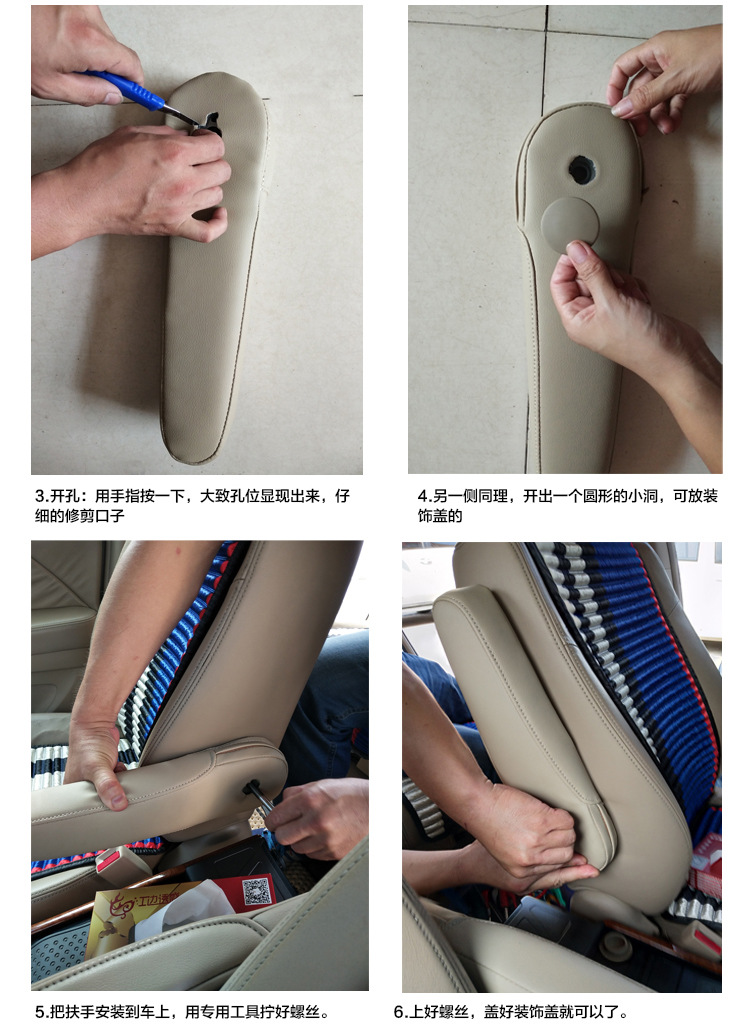 3.开孔：用手指按一下，大致孔位显现出来，仔细的修剪口子

4.另一侧同理，开出一个圆形的小洞，可放装饰盖的

5.把扶手安装到车上，用专用工具拧好螺丝。

6.上好螺丝，盖好装饰盖就可以了。