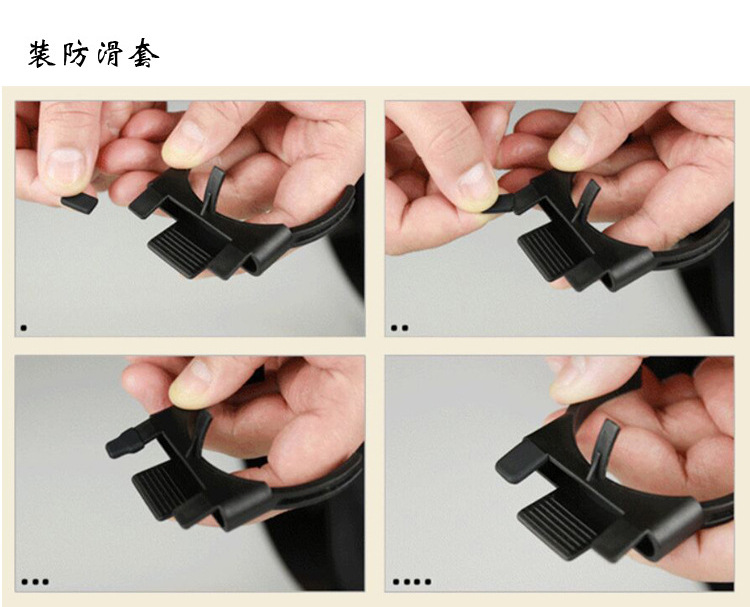 装防滑套