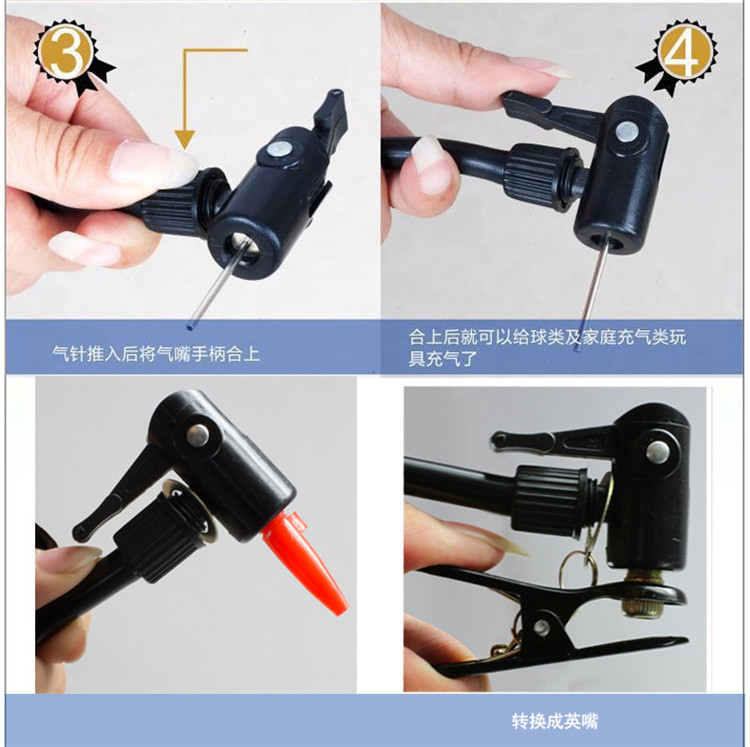 3

4

气针推入后将气嘴手柄合上

合上后就可以给球类及家庭充气类玩具充气了

转换成英嘴