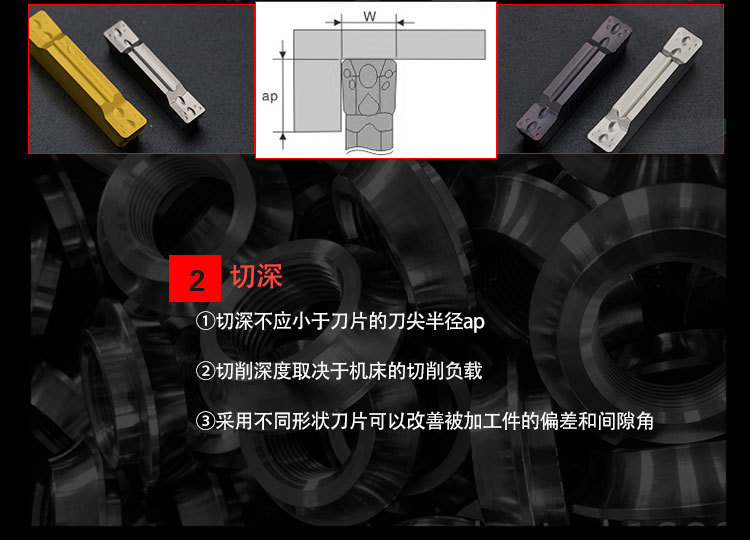 W

ap

2 切深

①切深不应小于刀片的刀尖半径ap

②切削深度取决于机床的切削负载

③采用不同形状刀片可以改善被加工件的偏差和间隙角