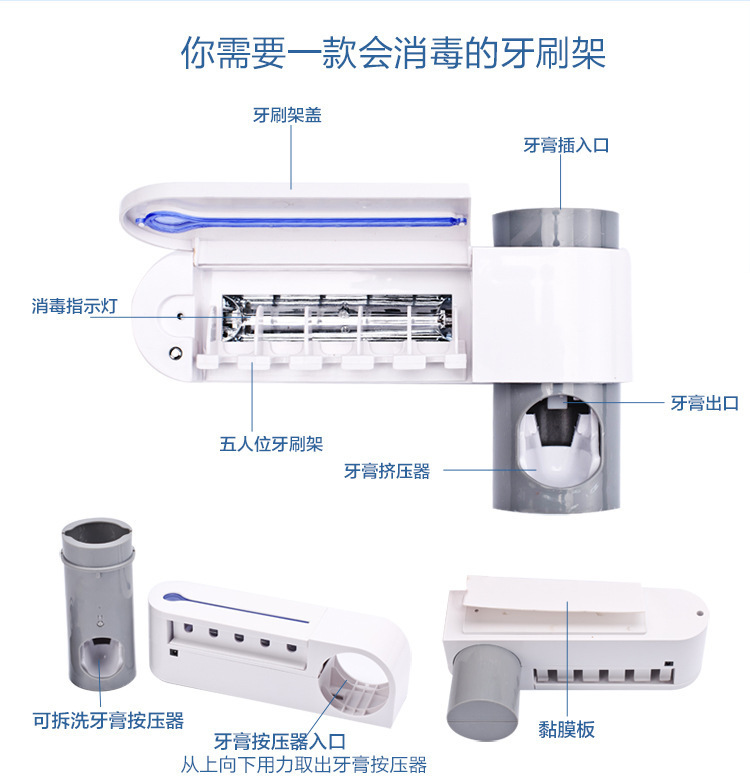 你需要一款会消毒的牙刷架

牙刷架盖

牙膏插入口

消毒指示灯

牙膏出口

五人位牙刷架

牙膏挤压器

可拆洗牙膏按压器

牙膏按压器入口
从上向下用力取出牙膏按压器

黏膜板