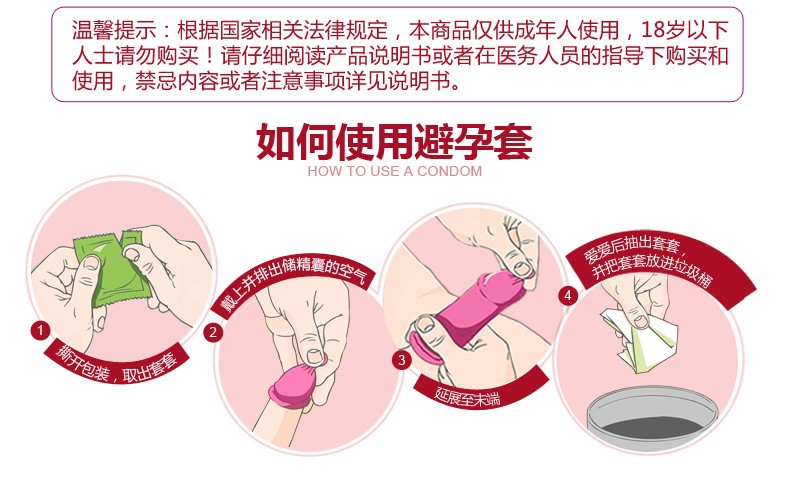 温馨提示：根据国家相关法律规定，本商品仅供成年人使用，18岁以下人士请勿购买！请仔细阅读产品说明书或者在医务人员的指导下购买和使用，禁忌内容或者注意事项详见说明书。

如何使用避孕套
HOW TO USE A CONDOM

1
撕开包装，取出套套

2
戴上并排出储精囊的空气

3
延展至末端

4
爱爱后抽出套套，并把套套放进垃圾桶