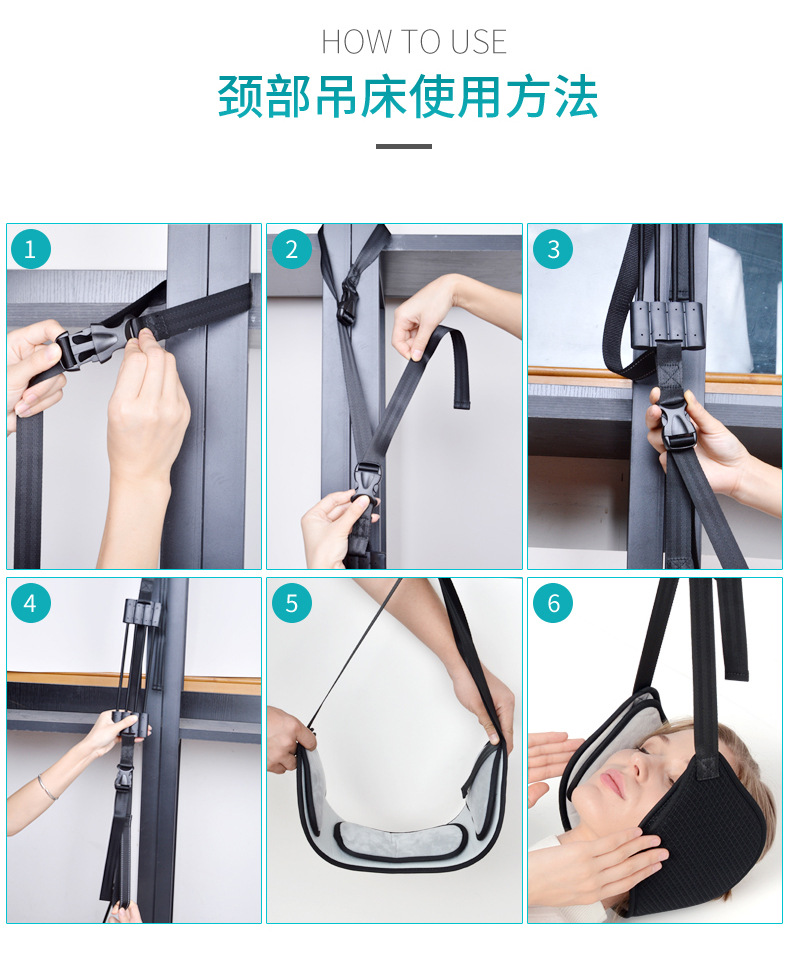 HOW TO USE

颈部吊床使用方法

1

2

3

4

5

6