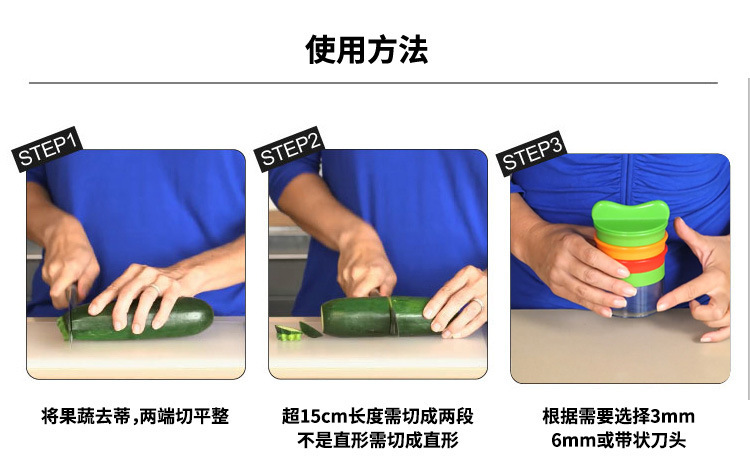 使用方法

STEP1

将果蔬去蒂，两端切平整

STEP2

超15cm长度需切成两段
不是直形需切成直形

STEP3

根据需要选择3mm
6mm或带状刀头