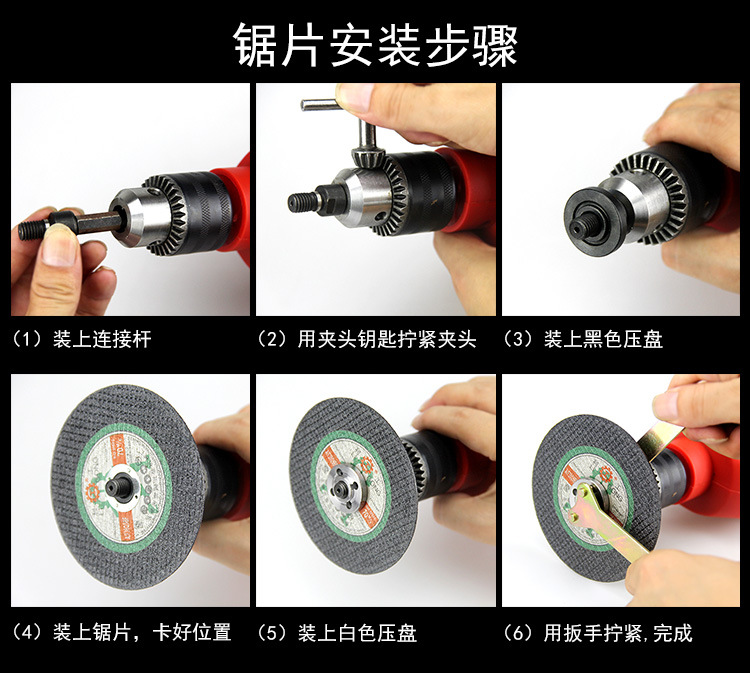 锯片安装步骤

（1）装上连接杆

（2）用夹头钥匙拧紧夹头

（3）装上黑色压盘

（4）装上锯片，卡好位置

（5）装上白色压盘

（6）用扳手拧紧，完成