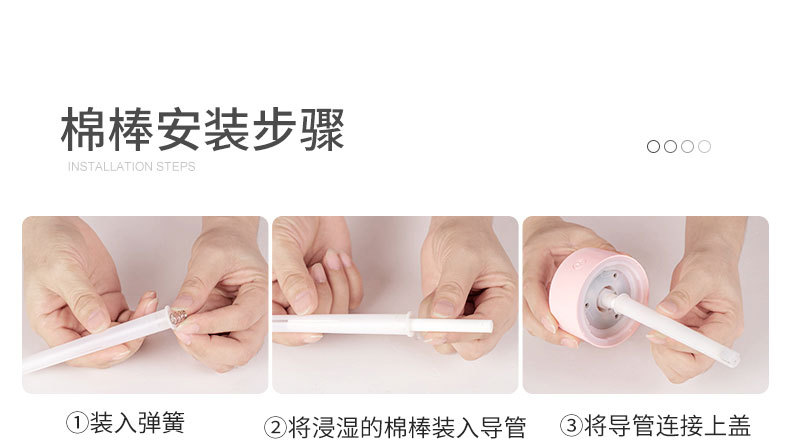 棉棒安装步骤

INSTALLATION STEPS

①装入弹簧

②将浸湿的棉棒装入导管

③将导管连接上盖