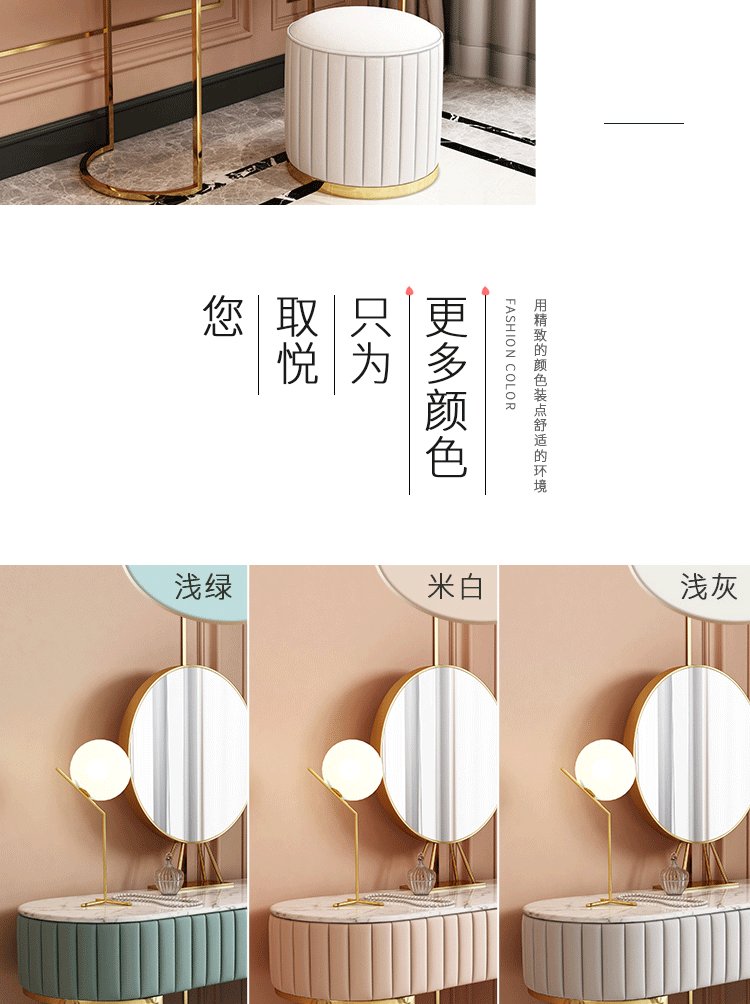 用精致的颜色装点舒适的环境

FASHION COLOR

更多颜色

只为

取悦

您

浅绿

米白

浅灰