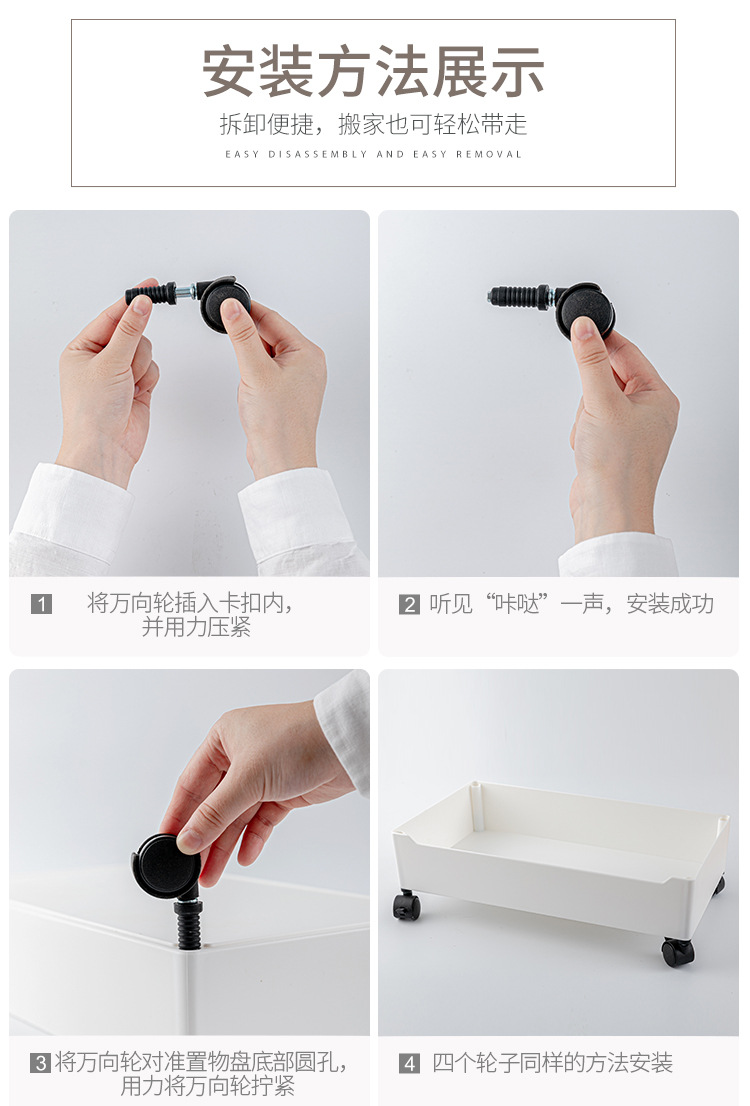 安装方法展示

拆卸便捷，搬家也可轻松带走

EASY DISASSEMBLY AND EASY REMOVAL

1 将万向轮插入卡扣内，并用力压紧

2 听见“咔哒”一声，安装成功

3 将万向轮对准置物盘底部圆孔，用力将万向轮拧紧

4 四个轮子同样的方法安装