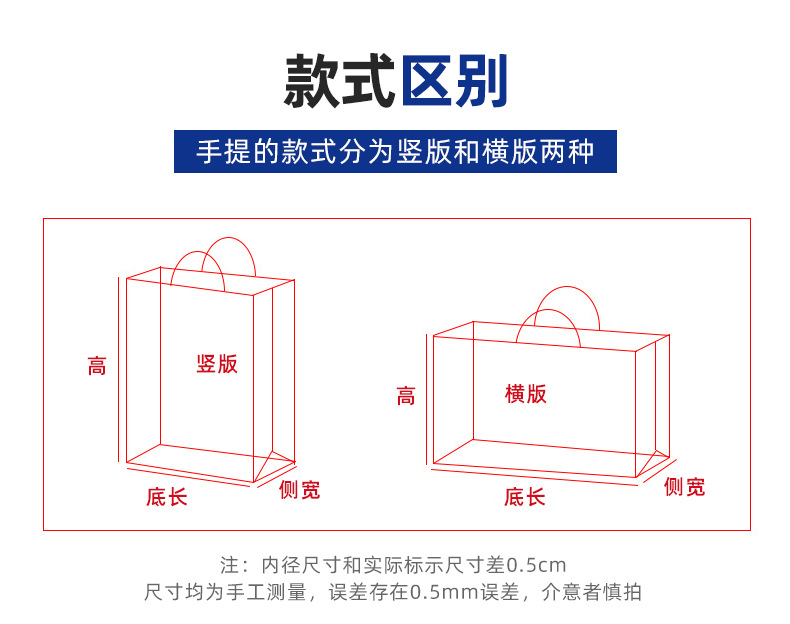 款式区别

手提的款式分为竖版和横版两种

高

竖版

底长

侧宽

高

横版

底长

侧宽

注：内径尺寸和实际标示尺寸差0.5cm
尺寸均为手工测量，误差存在0.5mm误差，介意者慎拍