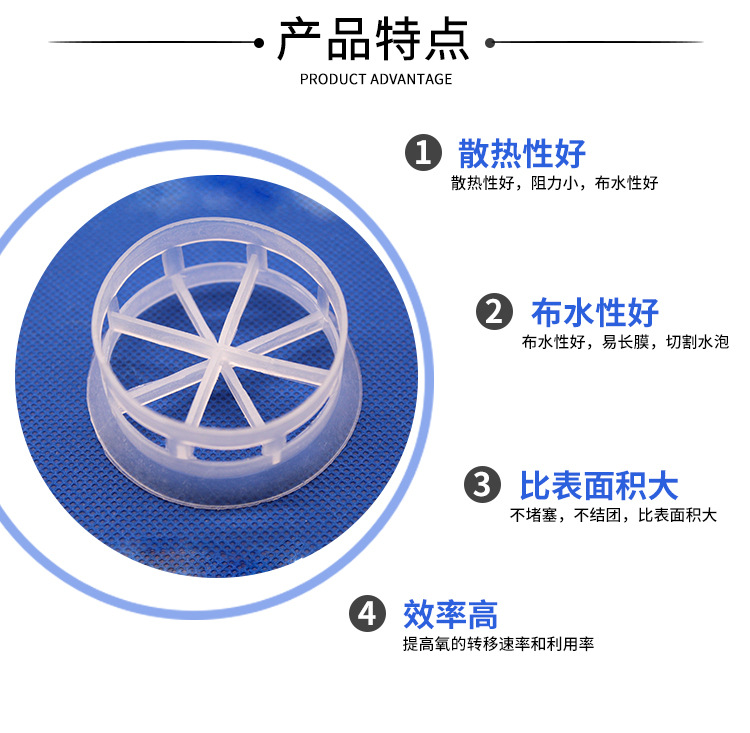 产品特点
PRODUCT ADVANTAGE

1 散热性好
散热性好，阻力小，布水性好

2 布水性好
布水性好，易长膜，切割水泡

3 比表面积大
不堵塞，不结团，比表面积大

4 效率高
提高氧的转移速率和利用率