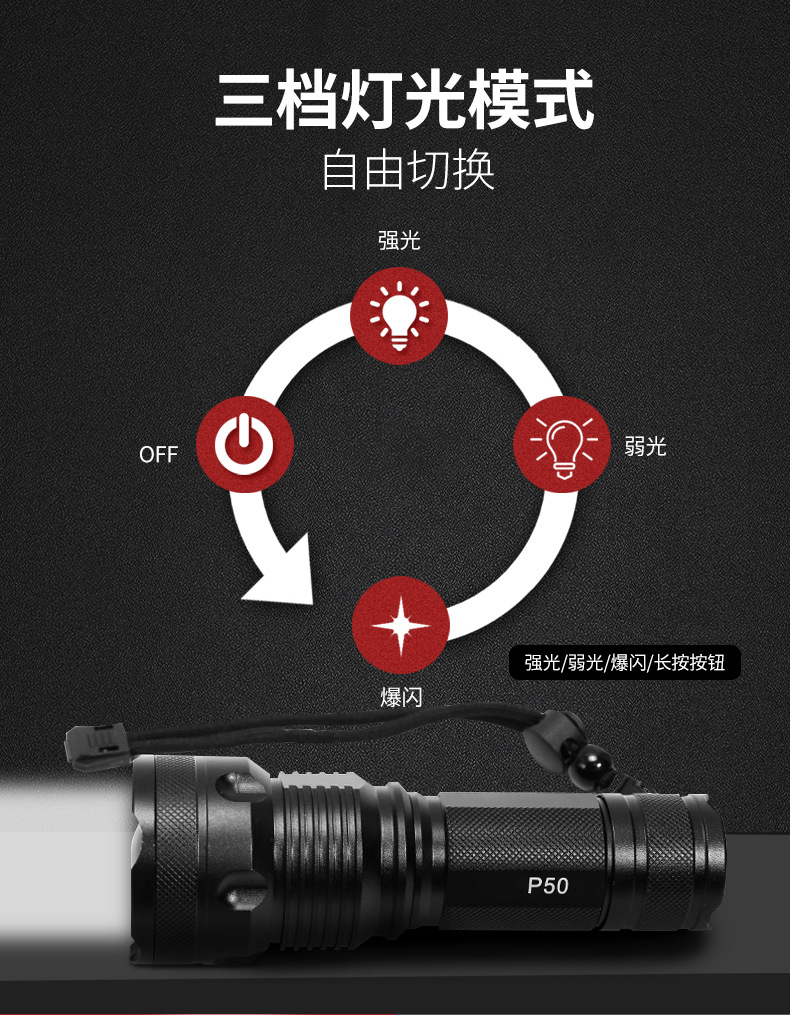 三档灯光模式
自由切换

强光

OFF

弱光

爆闪

强光/弱光/爆闪/长按按钮

P50