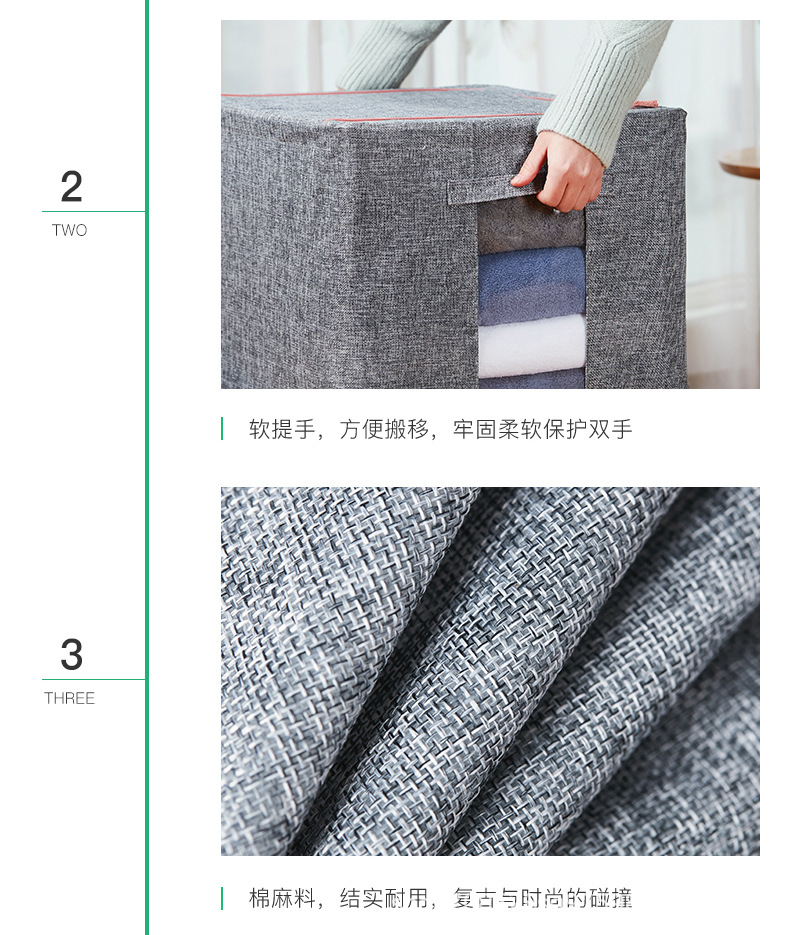 2
TWO

软提手，方便搬移，牢固柔软保护双手

3
THREE

棉麻料，结实耐用，复古与时尚的碰撞