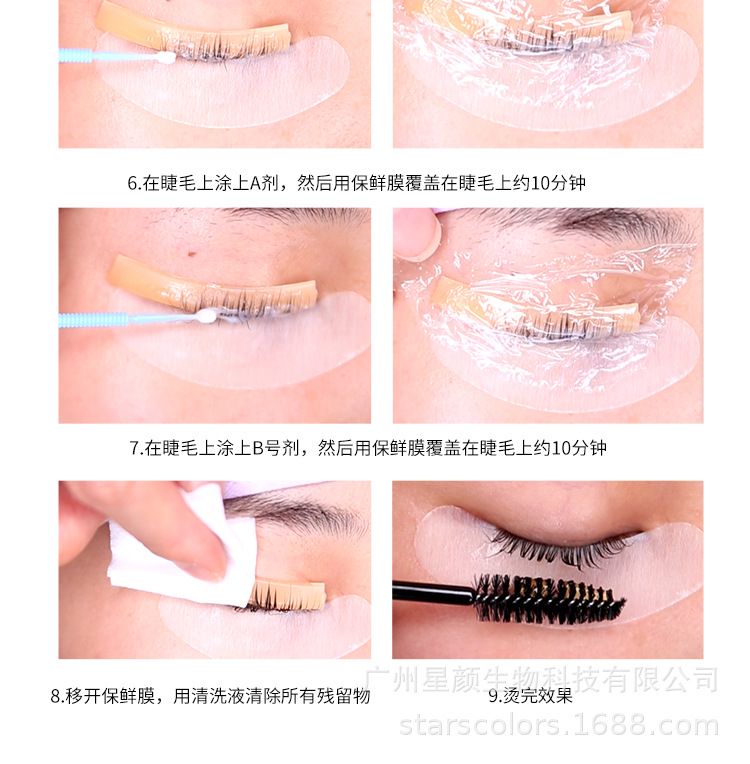 6.在睫毛上涂上A剂，然后用保鲜膜覆盖在睫毛上约10分钟

7.在睫毛上涂上B号剂，然后用保鲜膜覆盖在睫毛上约10分钟

8.移开保鲜膜，用清洗液清除所有残留物

9.烫完效果

广州星颜生物科技有限公司
starscolors.1688.com