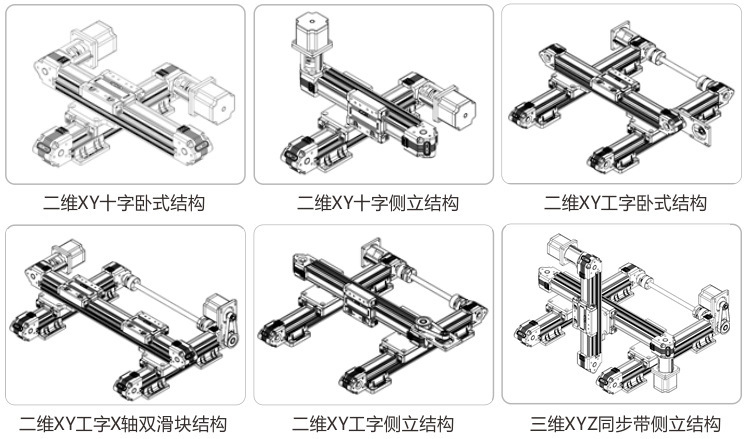 二维XY十字卧式结构

二维XY十字侧立结构

二维XY工字卧式结构

二维XY工字X轴双滑块结构

二维XY工字侧立结构

三维XYZ同步带侧立结构