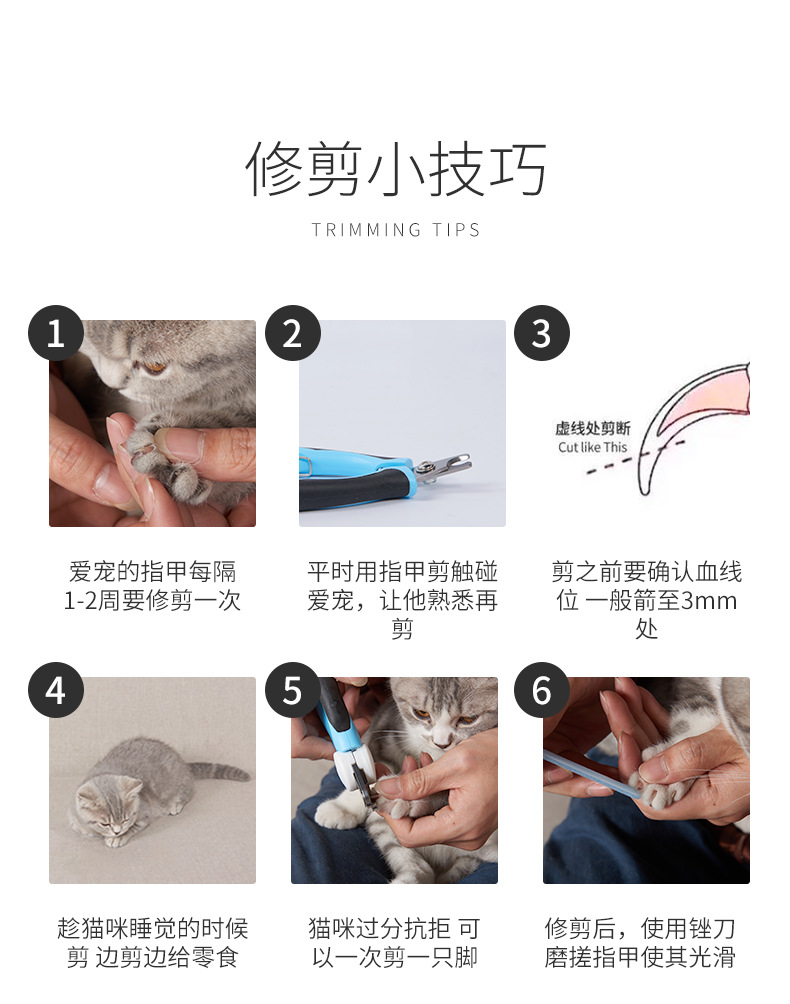 修剪小技巧

TRIMMING TIPS

1

爱宠的指甲每隔1-2周要修剪一次

2

平时用指甲剪触碰爱宠，让他熟悉再剪

3

虚线处剪断
Cut like This

剪之前要确认血线位 一般箭至3mm处

4

趁猫咪睡觉的时候剪 边剪边给零食

5

猫咪过分抗拒 可以一次剪一只脚

6

修剪后，使用锉刀磨搓指甲使其光滑