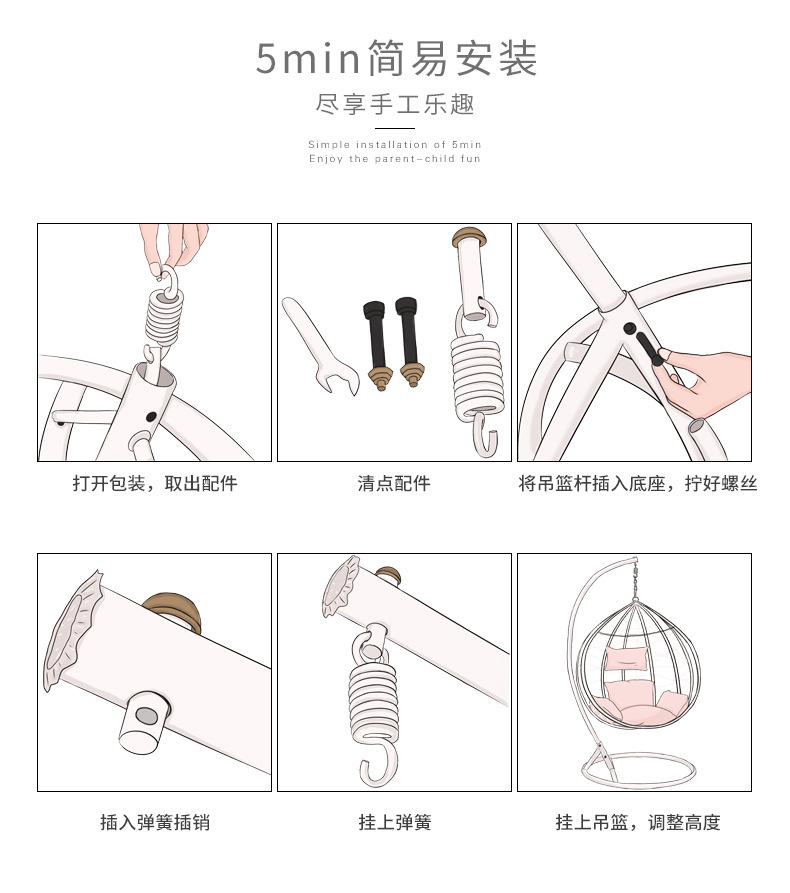 5min简易安装

尽享手工乐趣

Simple installation of 5min
Enjoy the parent-child fun

打开包装，取出配件

清点配件

将吊篮杆插入底座，拧好螺丝

插入弹簧插销

挂上弹簧

挂上吊篮，调整高度