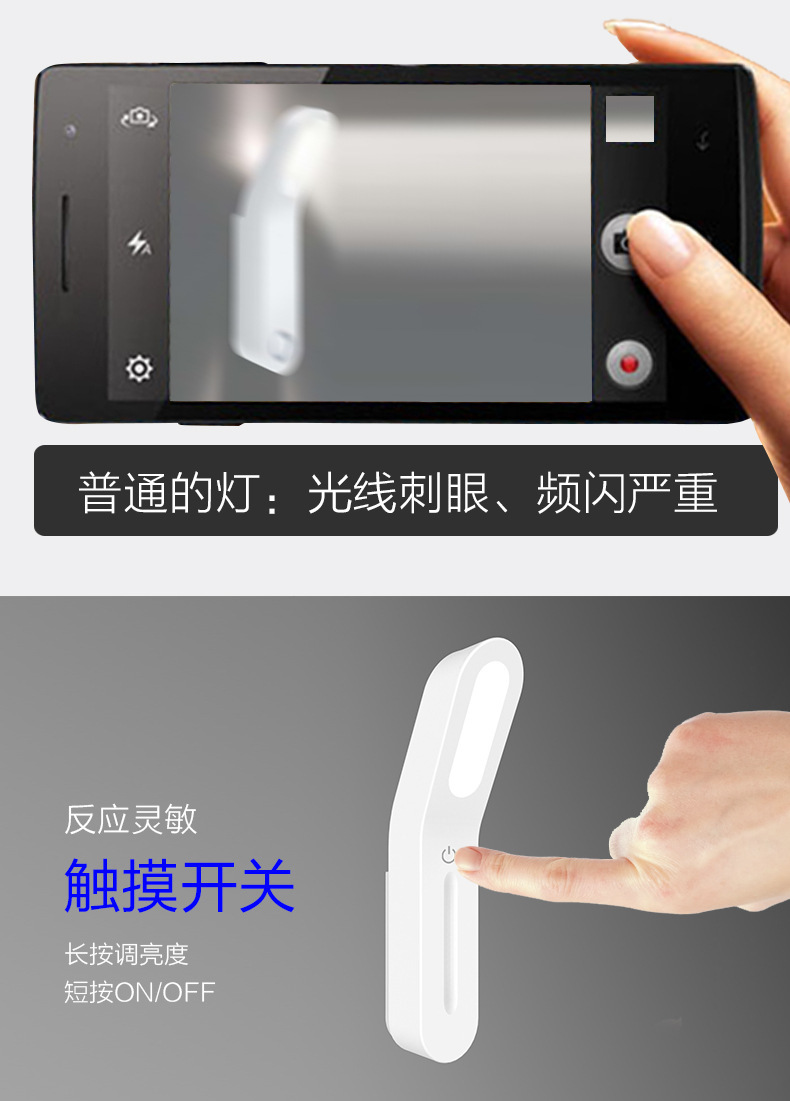 普通的灯：光线刺眼、频闪严重

反应灵敏

触摸开关

长按调亮度
短按ON/OFF