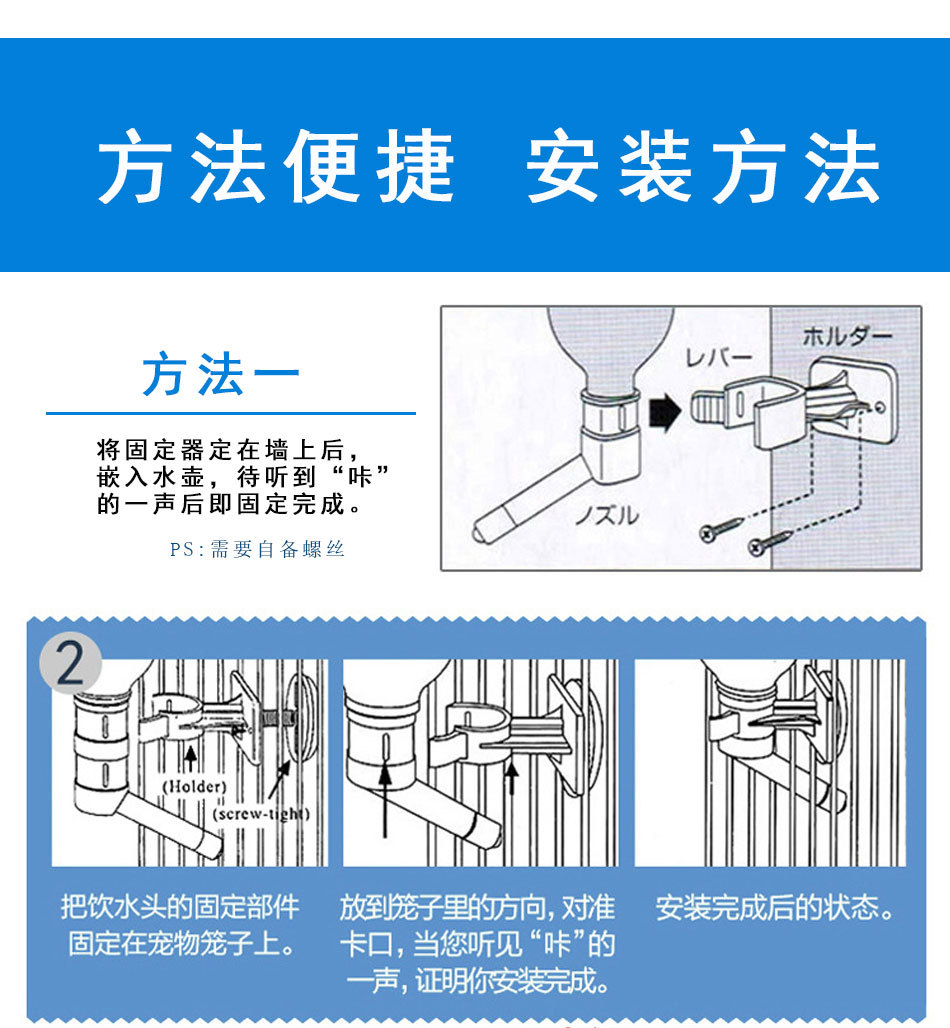 方法便捷 安装方法

方法一

将固定器定在墙上后，嵌入水壶，待听到“咔”的一声后即固定完成。

PS:需要自备螺丝

レバー

ホルダー

ノズル

2

(Holder)

(screw-tight)

把饮水头的固定部件固定在宠物笼子上。

放到笼子里的方向，对准卡口，当您听见“咔”的一声，证明你安装完成。

安装完成后的状态。