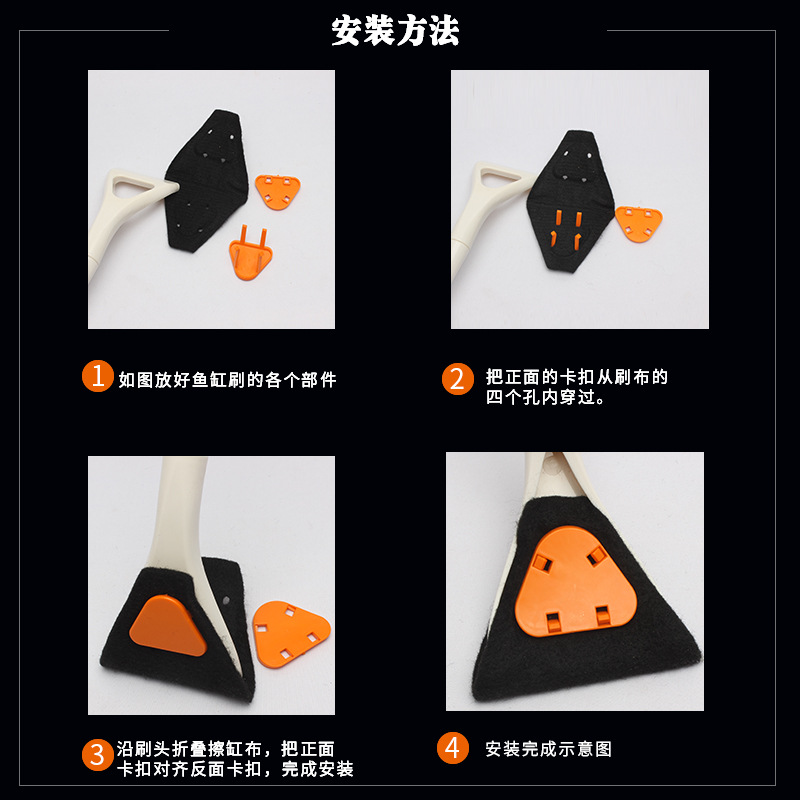 安装方法

1 如图放好鱼缸刷的各个部件

2 把正面的卡扣从刷布的四个孔内穿过。

3 沿刷头折叠擦缸布，把正面卡扣对齐反面卡扣，完成安装

4 安装完成示意图